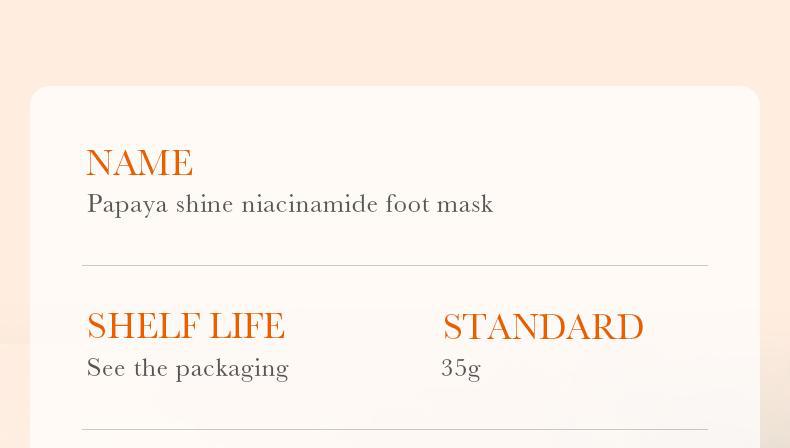 NAME
Papaya shine niacinamide foot mask

SHELF LIFE
See the packaging

STANDARD
35g