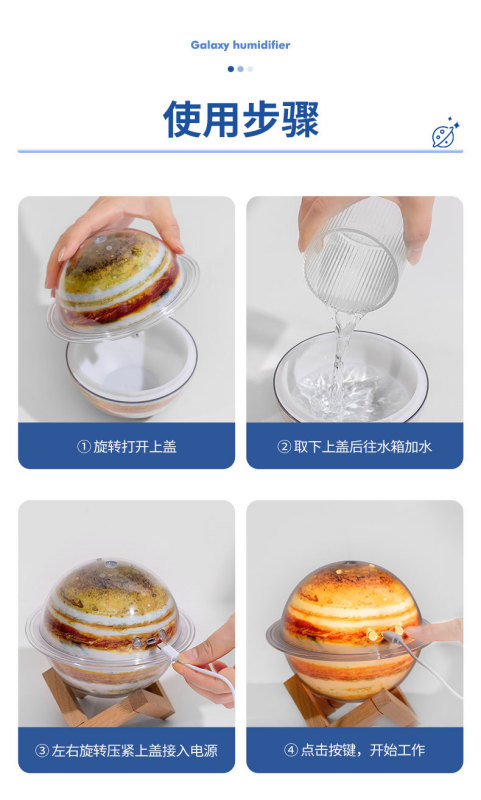 Galaxy humidifier

使用步骤

① 旋转打开上盖

② 取下上盖后往水箱加水

③ 左右旋转压紧上盖接入电源

④ 点击按键，开始工作