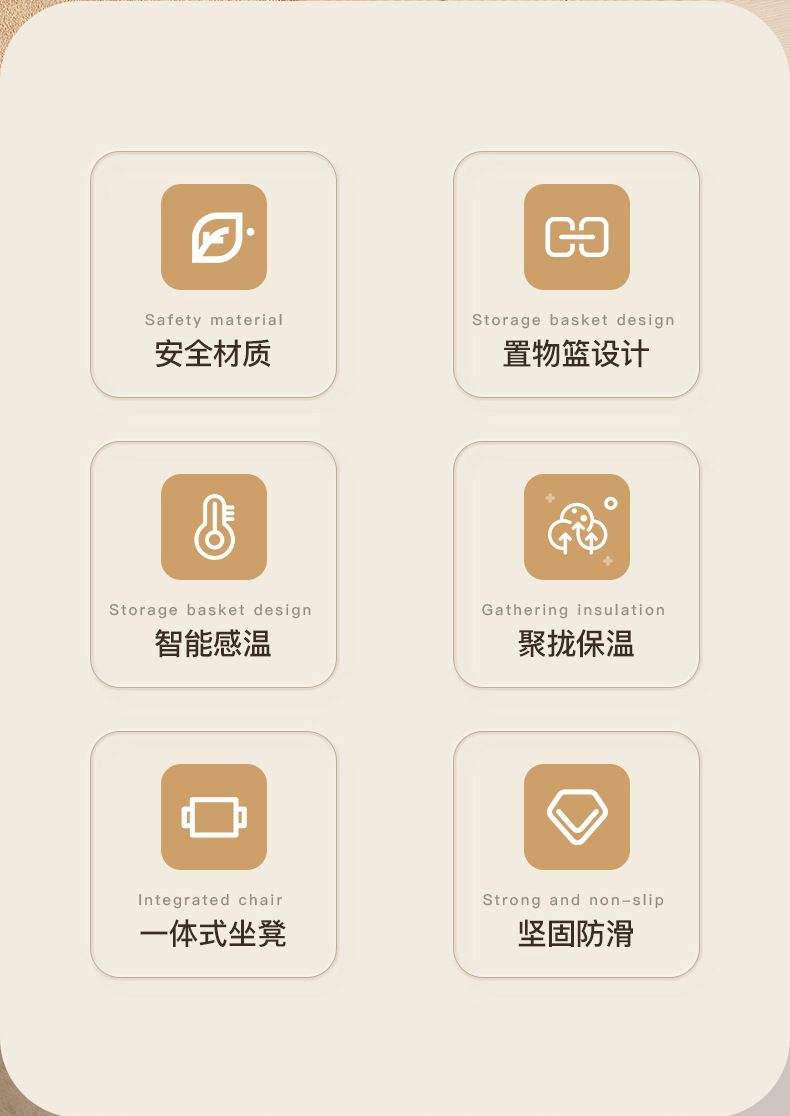 Safety material
安全材质

Storage basket design
置物篮设计

Storage basket design
智能感温

Gathering insulation
聚拢保温

Integrated chair
一体式坐凳

Strong and non-slip
坚固防滑