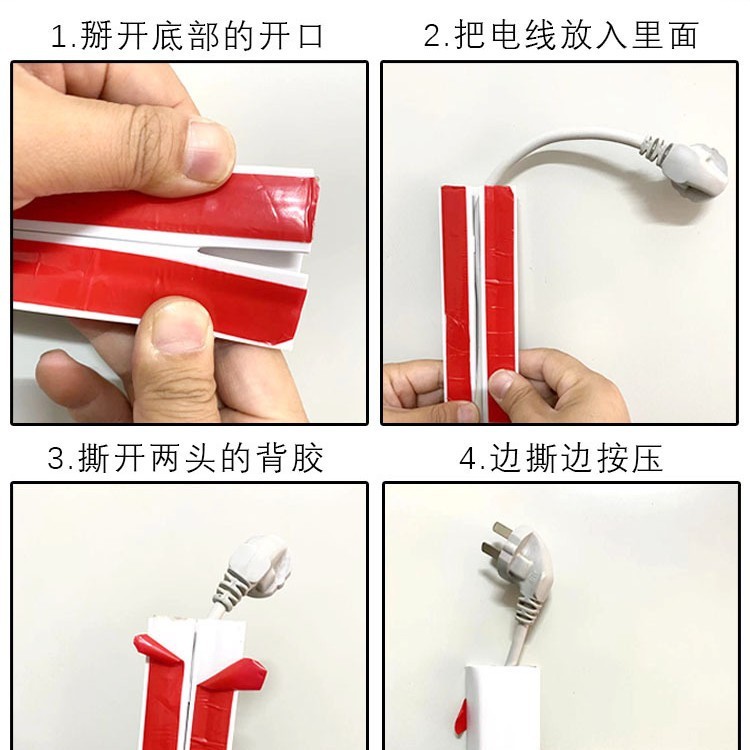 1.掰开底部的开口

2.把电线放入里面

3.撕开两头的背胶

4.边撕边按压