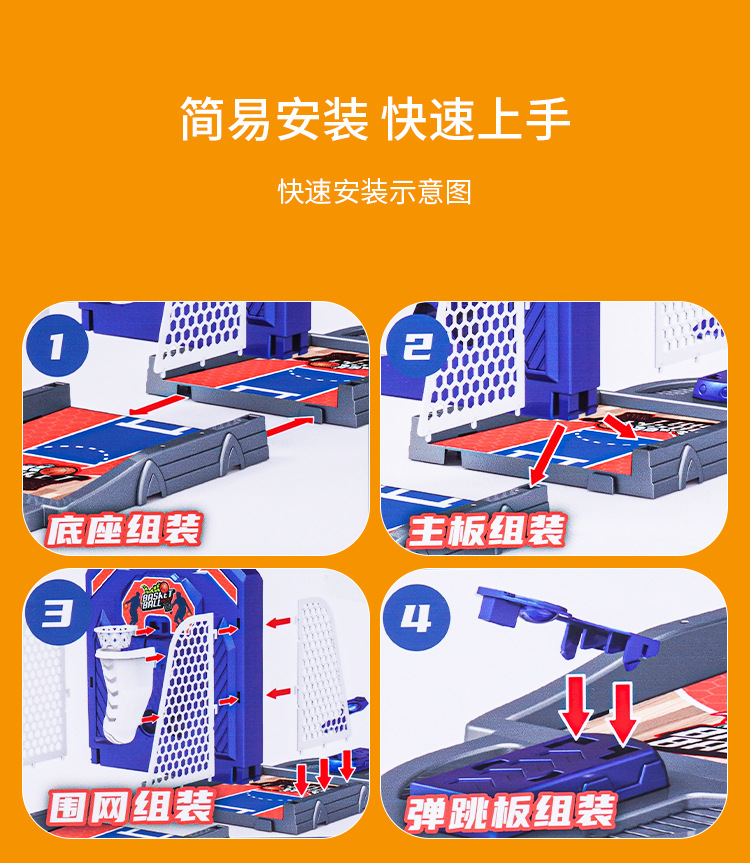 简易安装 快速上手

快速安装示意图

1

底座组装

2

主板组装

3

BASKET BALL

围网组装

4

弹跳板组装