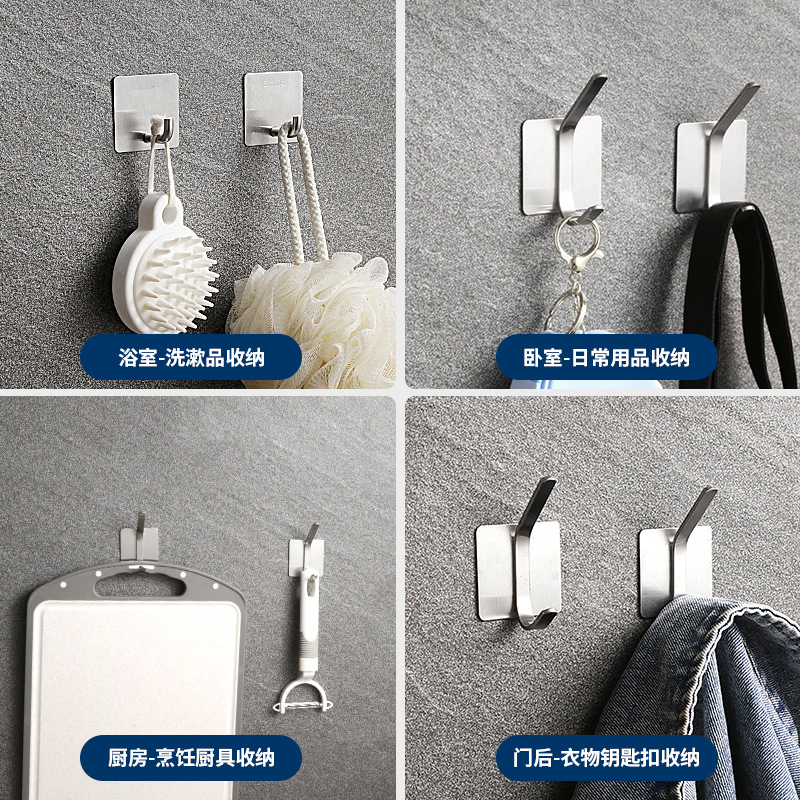 浴室-洗漱品收纳

卧室-日常用品收纳

厨房-烹饪厨具收纳

门后-衣物钥匙扣收纳