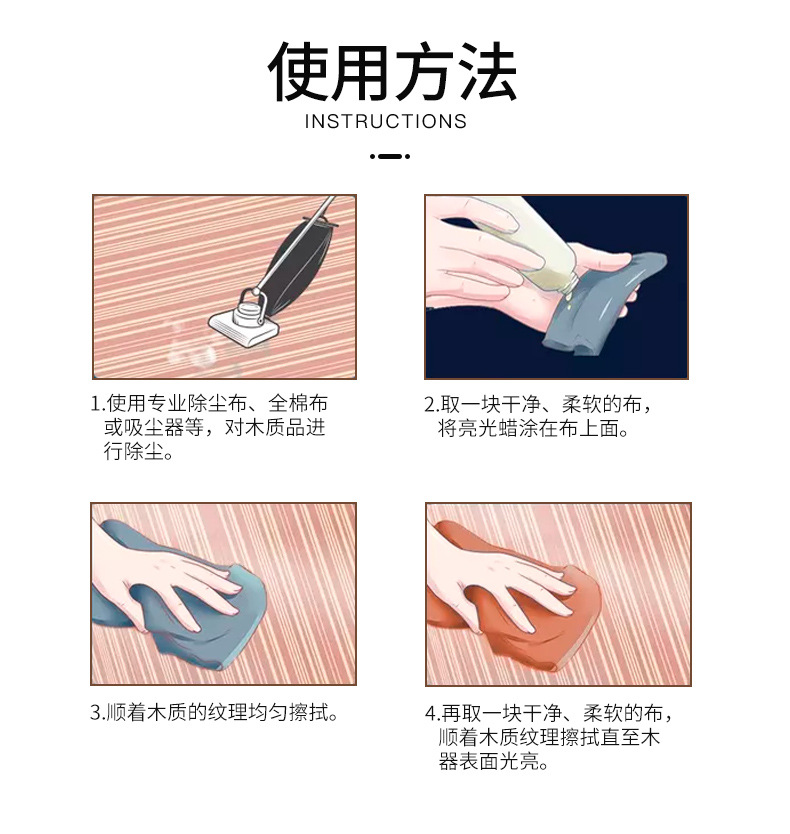 使用方法
INSTRUCTIONS

1.使用专业除尘布、全棉布或吸尘器等，对木质品进行除尘。

2.取一块干净、柔软的布，将亮光蜡涂在布上面。

3.顺着木质的纹理均匀擦拭。

4.再取一块干净、柔软的布，顺着木质纹理擦拭直至木器表面光亮。