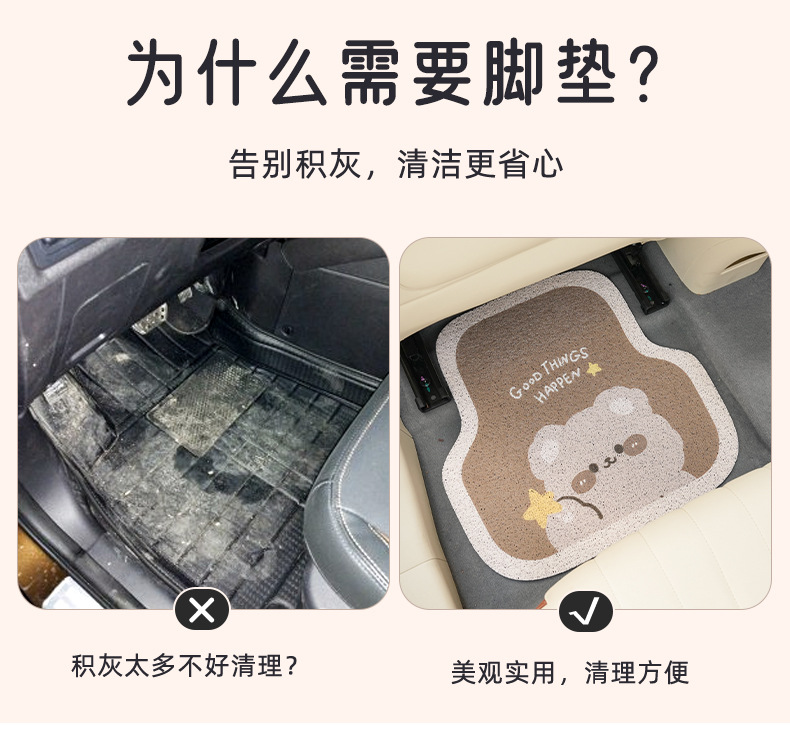 为什么需要脚垫？

告别积灰，清洁更省心

GOOD THINGS HAPPEN

积灰太多不好清理？

美观实用，清理方便