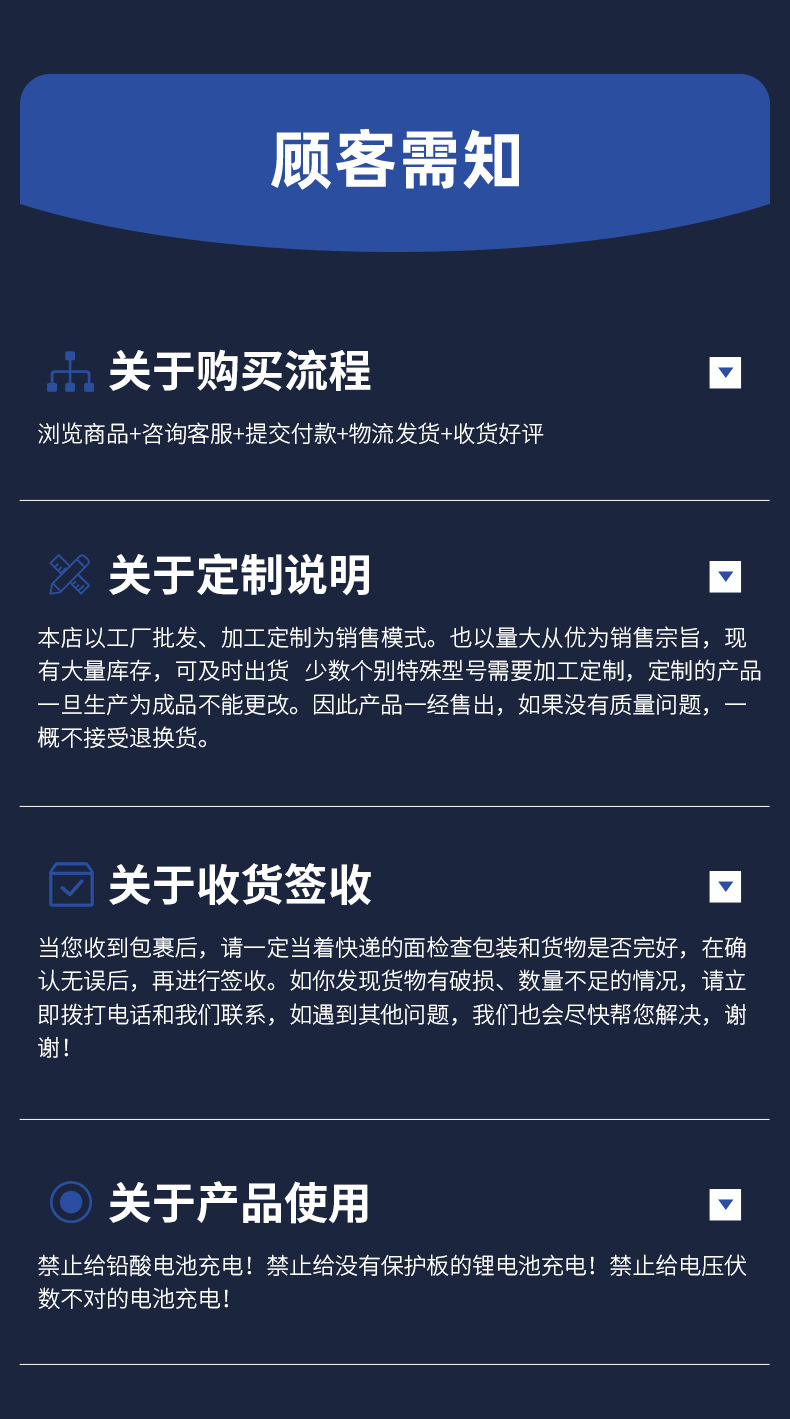 顾客需知

关于购买流程

浏览商品+咨询客服+提交付款+物流发货+收货好评

关于定制说明

本店以工厂批发、加工定制为销售模式。也以量大从优为销售宗旨，现有大量库存，可及时出货 少数个别特殊型号需要加工定制，定制的产品一旦生产为成品不能更改。因此产品一经售出，如果没有质量问题，一概不接受退换货。

关于收货签收

当您收到包裹后，请一定当着快递的面检查包装和货物是否完好，在确认无误后，再进行签收。如你发现货物有破损、数量不足的情况，请立即拨打电话和我们联系，如遇到其他问题，我们也会尽快帮您解决，谢谢！

关于产品使用

禁止给铅酸电池充电！禁止给没有保护板的锂电池充电！禁止给电压伏数不对的电池充电！