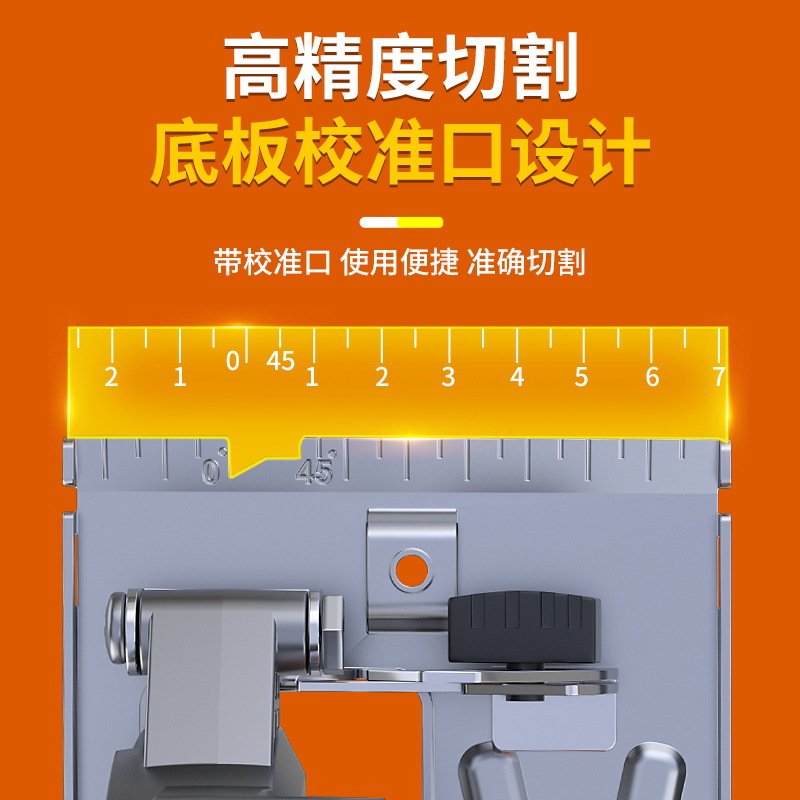 高精度切割
底板校准口设计

带校准口 使用便捷 准确切割

2 1 0 45 1 2 3 4 5 6 7

0° 45°