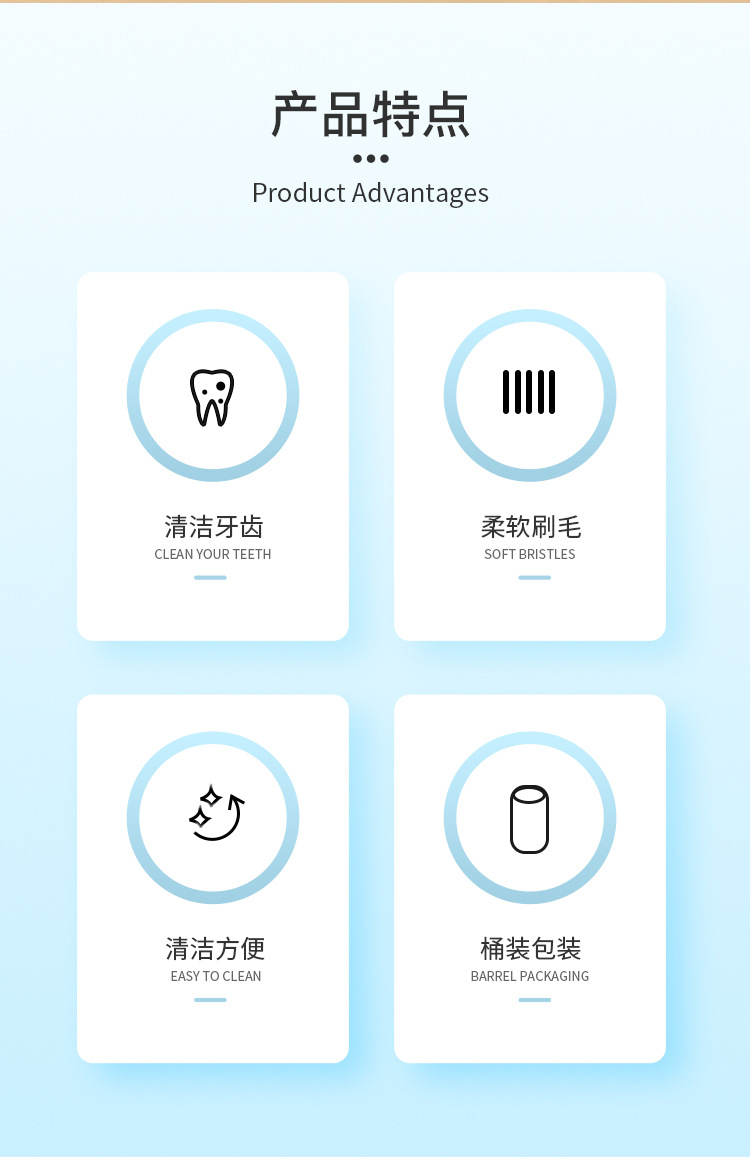 产品特点

Product Advantages

清洁牙齿
CLEAN YOUR TEETH

柔软刷毛
SOFT BRISTLES

清洁方便
EASY TO CLEAN

桶装包装
BARREL PACKAGING