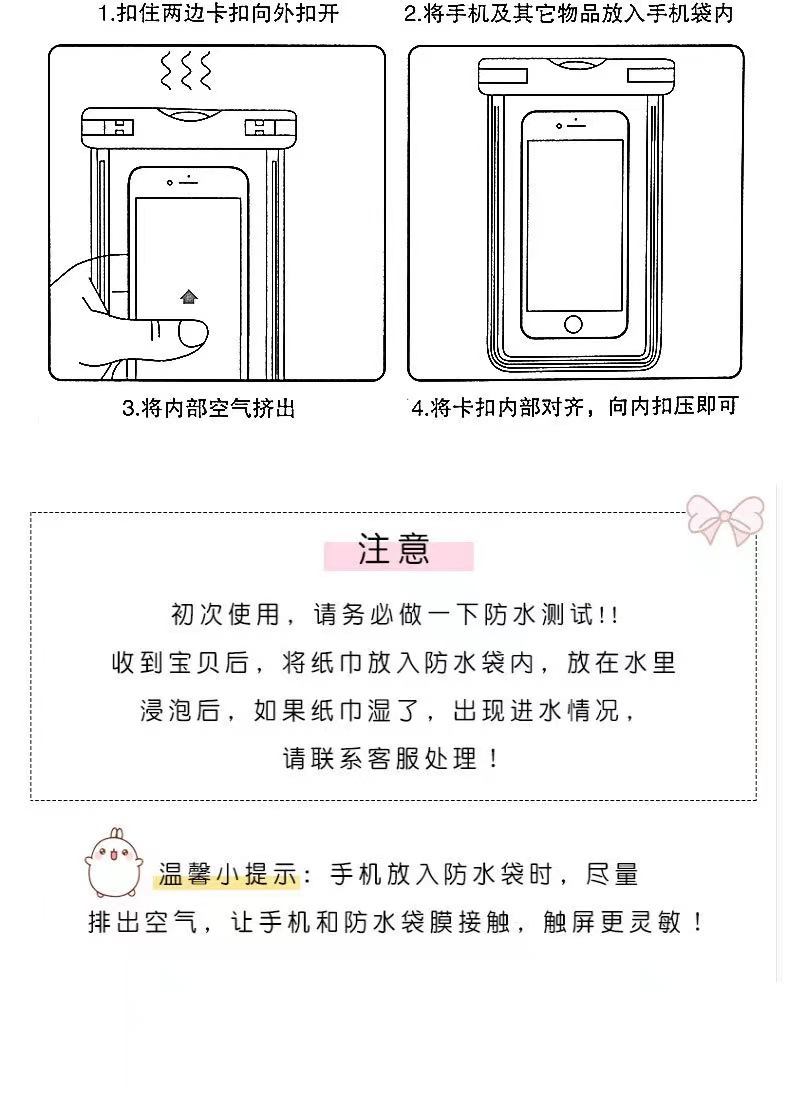 1.扣住两边卡扣向外扣开

2.将手机及其它物品放入手机袋内

3.将内部空气挤出

4.将卡扣内部对齐，向内扣压即可

注意

初次使用，请务必做一下防水测试!!
收到宝贝后，将纸巾放入防水袋内，放在水里
浸泡后，如果纸巾湿了，出现进水情况，
请联系客服处理！

温馨小提示：手机放入防水袋时，尽量
排出空气，让手机和防水袋膜接触，触屏更灵敏！