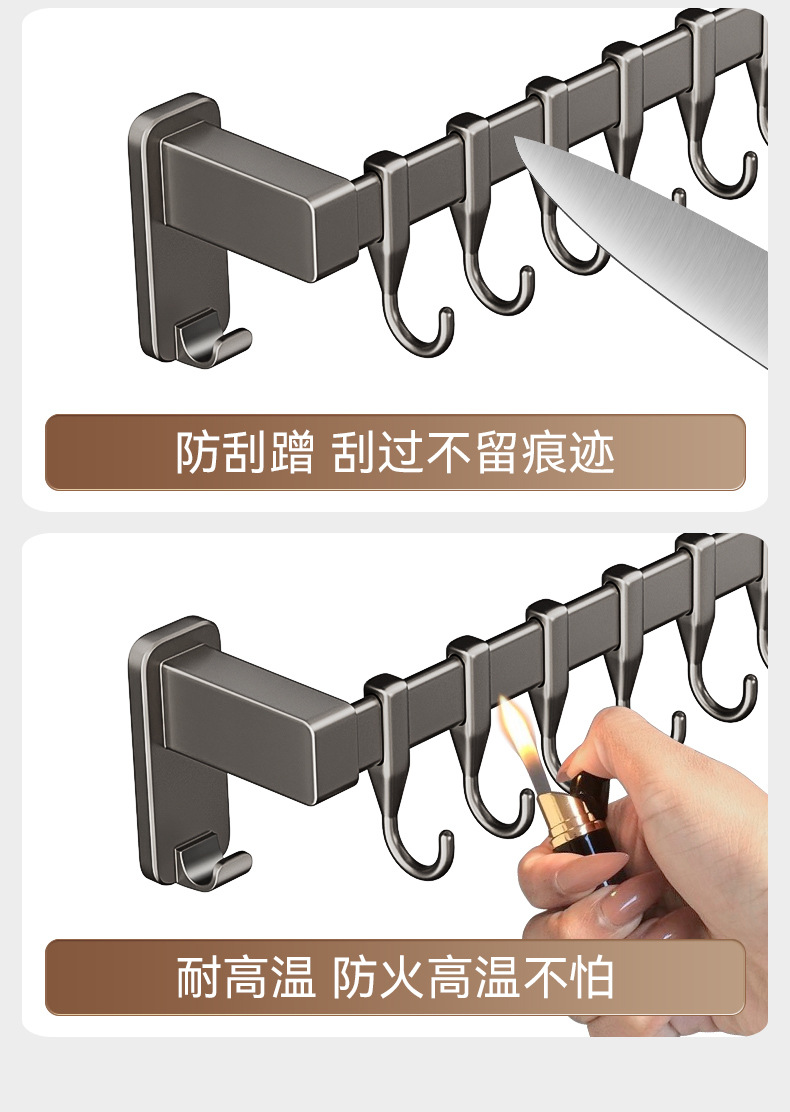 防刮蹭 刮过不留痕迹

耐高温 防火高温不怕