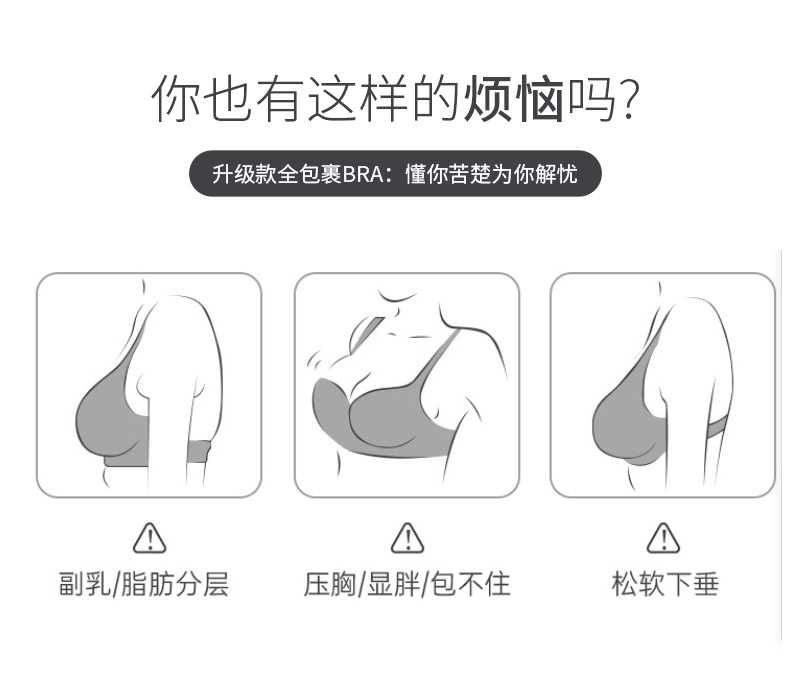 你也有这样的烦恼吗?

升级款全包裹BRA：懂你苦楚为你解忧

副乳/脂肪分层

压胸/显胖/包不住

松软下垂