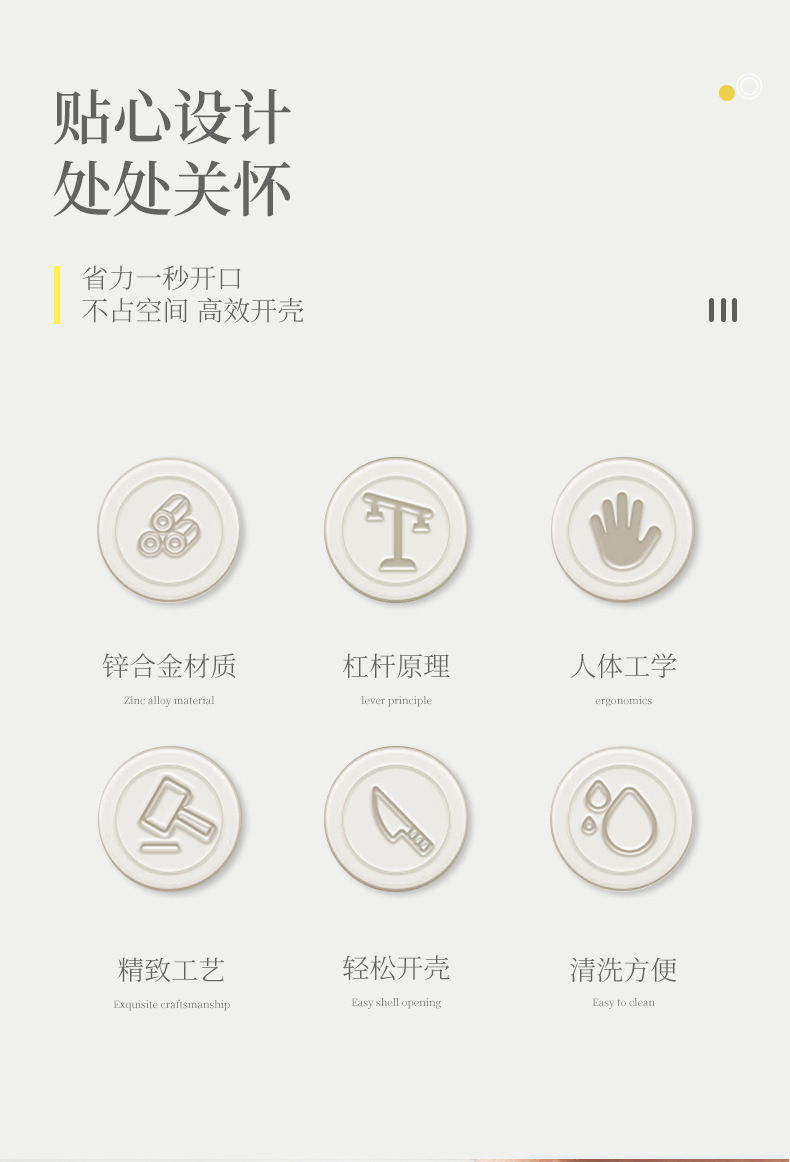 贴心设计
处处关怀

省力一秒开口
不占空间 高效开壳

锌合金材质
Zinc alloy material

杠杆原理
lever principle

人体工学
ergonomics

精致工艺
Exquisite craftsmanship

轻松开壳
Easy shell opening

清洗方便
Easy to clean