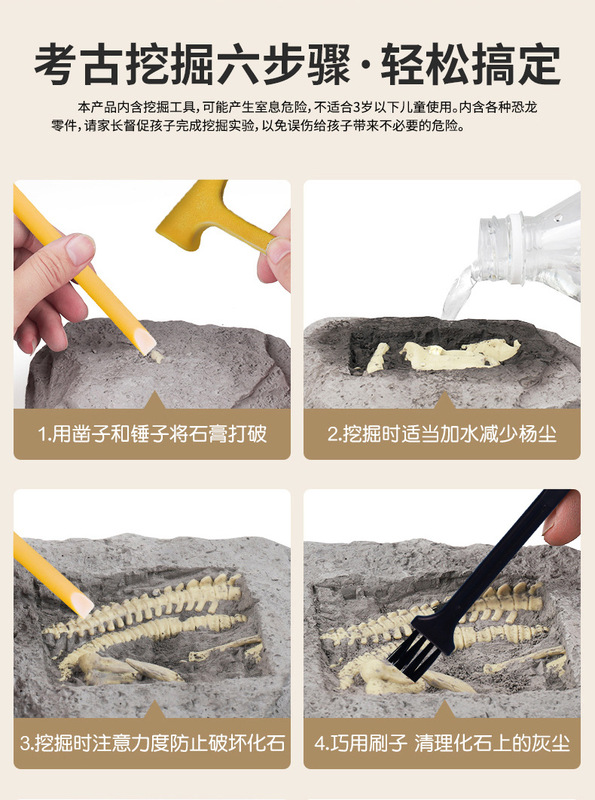 考古挖掘六步骤·轻松搞定

本产品内含挖掘工具，可能产生窒息危险，不适合3岁以下儿童使用。内含各种恐龙零件，请家长督促孩子完成挖掘实验，以免误伤给孩子带来不必要的危险。

1.用凿子和锤子将石膏打破

2.挖掘时适当加水减少杨尘

3.挖掘时注意力度防止破坏化石

4.巧用刷子 清理化石上的灰尘