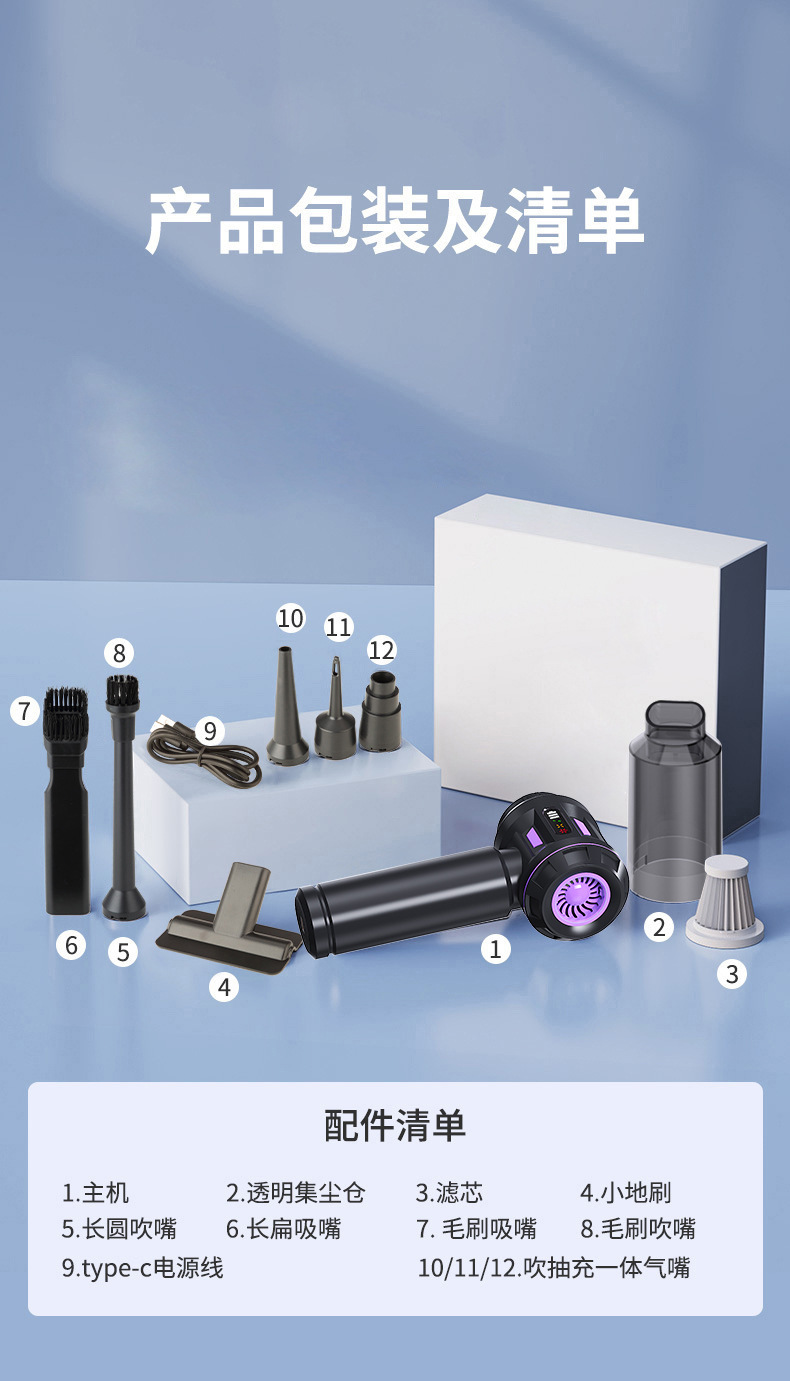 产品包装及清单

10 11 12
8
7 9

6 5 4 1 2 3

配件清单

1.主机 2.透明集尘仓 3.滤芯 4.小地刷
5.长圆吹嘴 6.长扁吸嘴 7. 毛刷吸嘴 8.毛刷吹嘴
9.type-c电源线 10/11/12.吹抽充一体气嘴