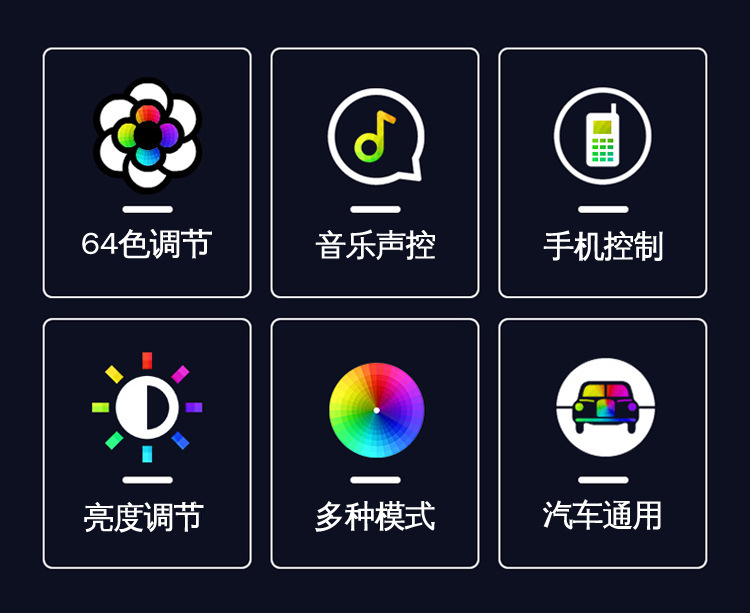 64色调节

音乐声控

手机控制

亮度调节

多种模式

汽车通用