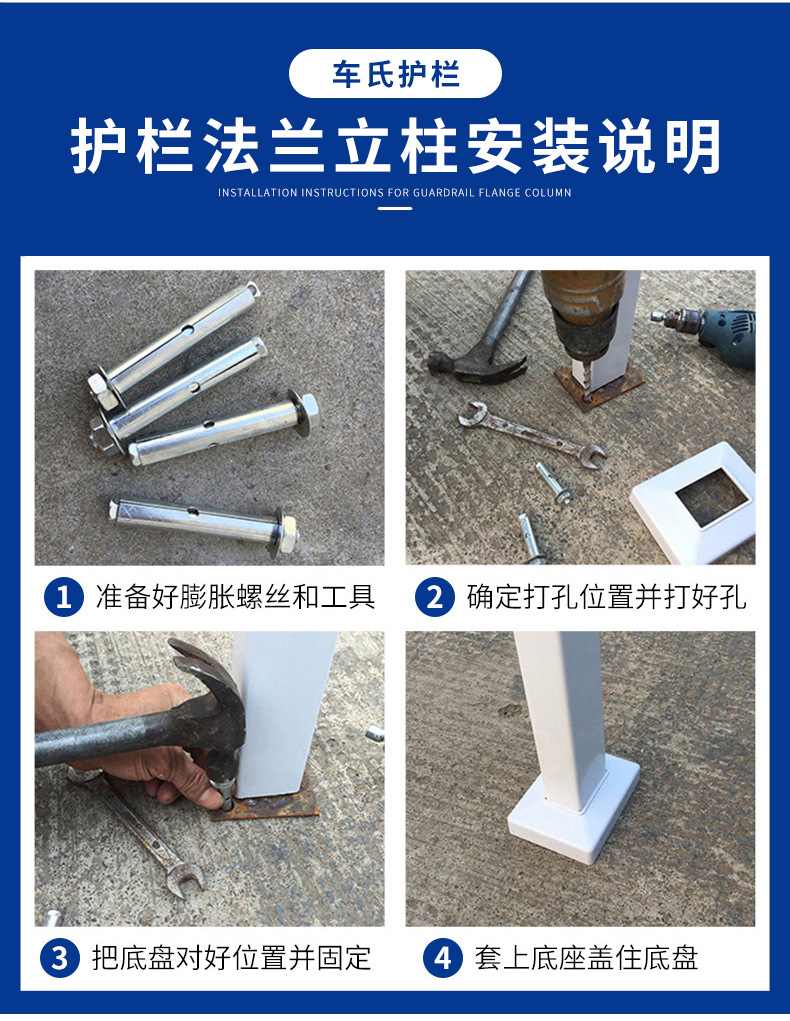 车氏护栏

护栏法兰立柱安装说明

INSTALLATION INSTRUCTIONS FOR GUARDRAIL FLANGE COLUMN

1 准备好膨胀螺丝和工具

2 确定打孔位置并打好孔

3 把底盘对好位置并固定

4 套上底座盖住底盘