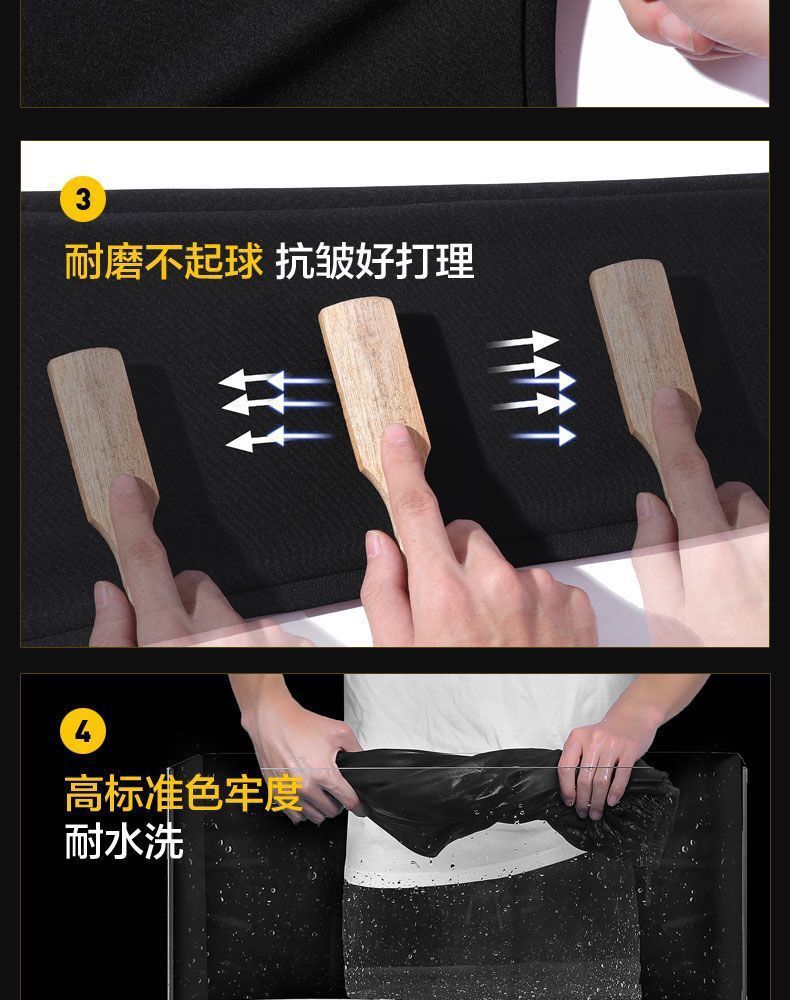 3

耐磨不起球 抗皱好打理

4

高标准色牢度
耐水洗