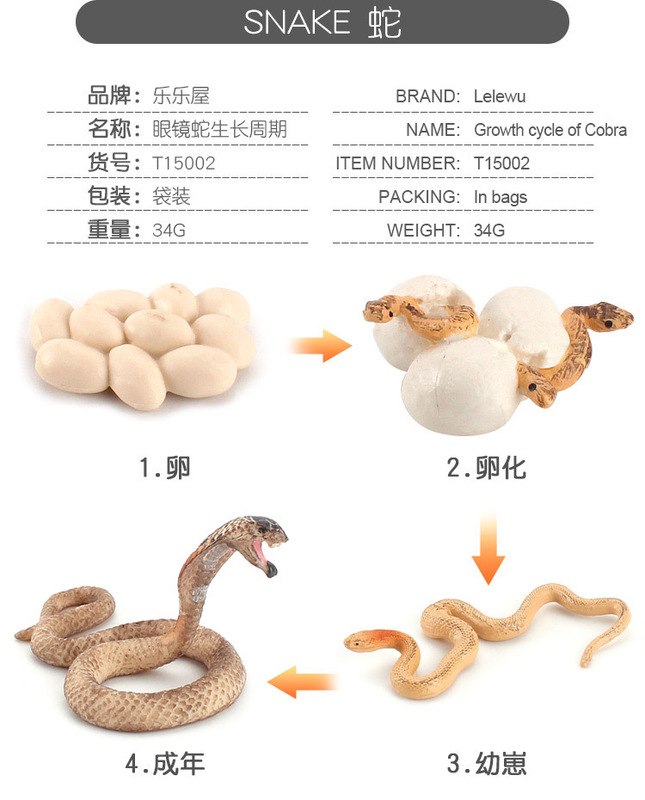 SNAKE 蛇

品牌：乐乐屋
名称：眼镜蛇生长周期
货号：T15002
包装：袋装
重量：34G

BRAND: Lelewu
NAME: Growth cycle of Cobra
ITEM NUMBER: T15002
PACKING: In bags
WEIGHT: 34G

1.卵

2.卵化

3.幼崽

4.成年