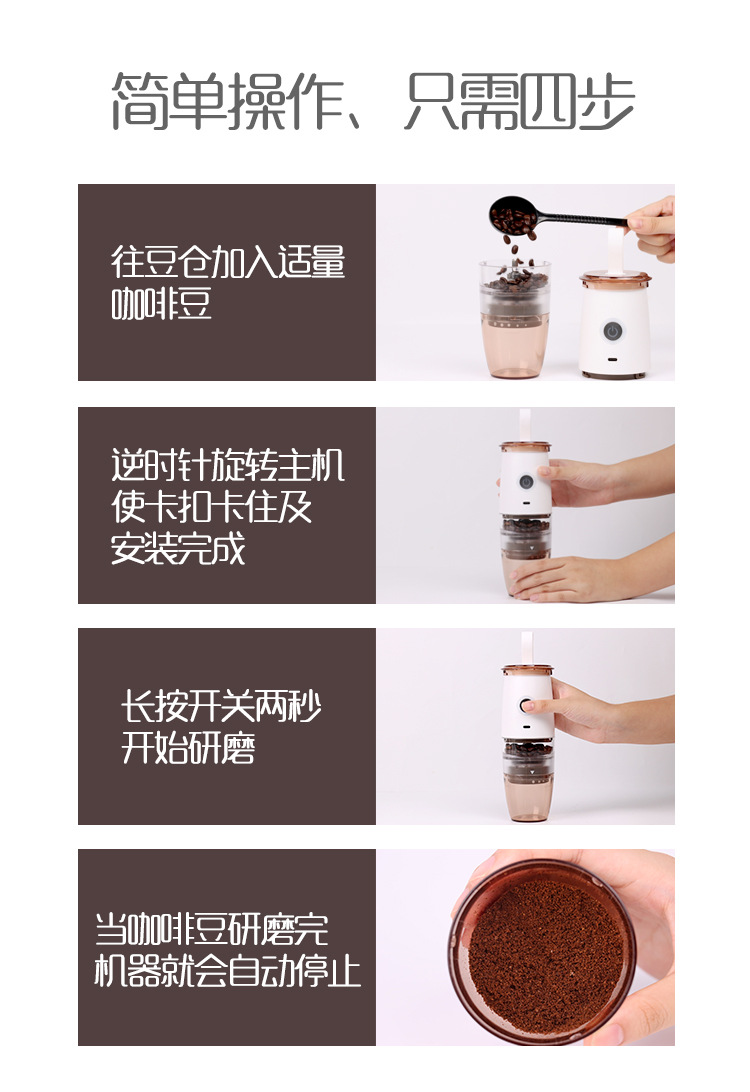 简单操作、只需四步

往豆仓加入适量咖啡豆

逆时针旋转主机使卡扣卡住及安装完成

长按开关两秒开始研磨

当咖啡豆研磨完机器就会自动停止