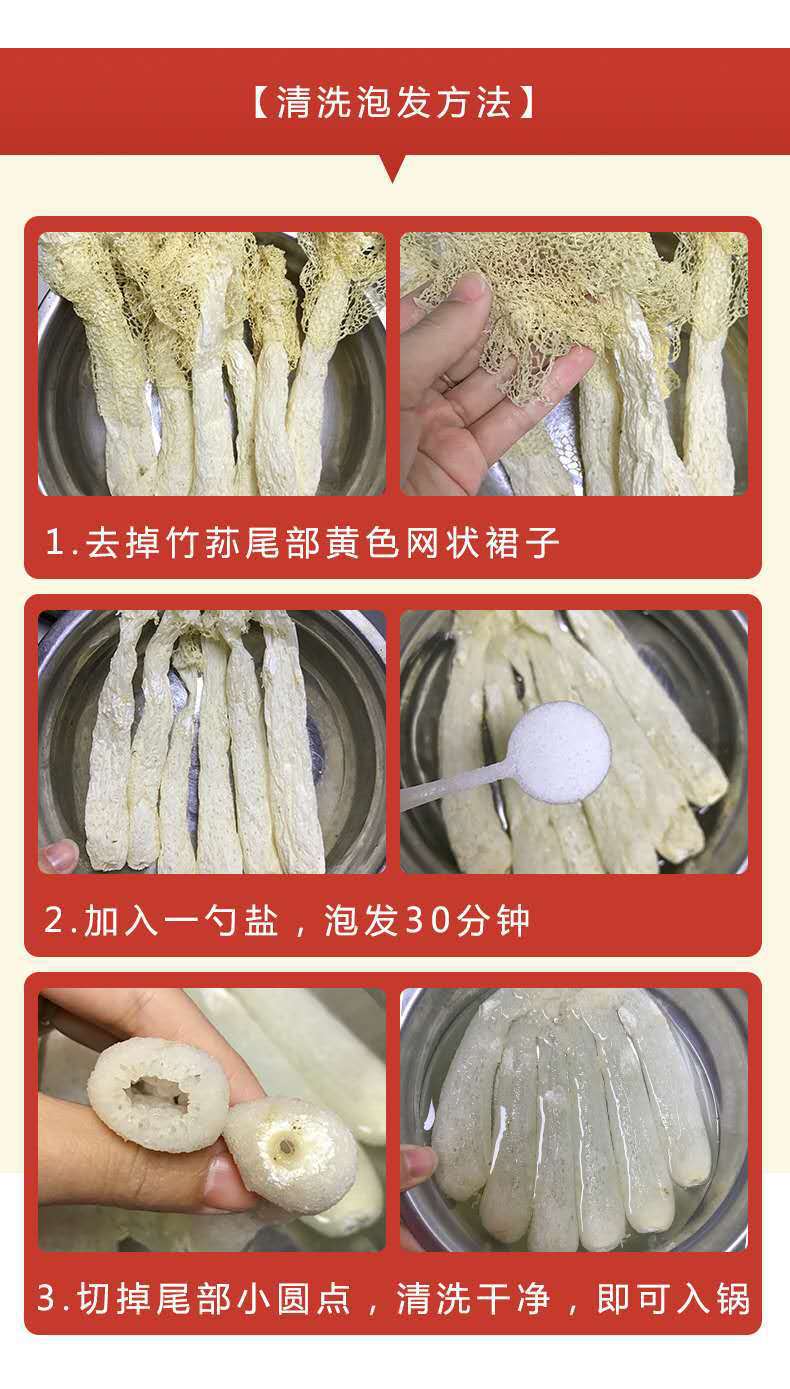 【清洗泡发方法】

1.去掉竹荪尾部黄色网状裙子

2.加入一勺盐，泡发30分钟

3.切掉尾部小圆点，清洗干净，即可入锅