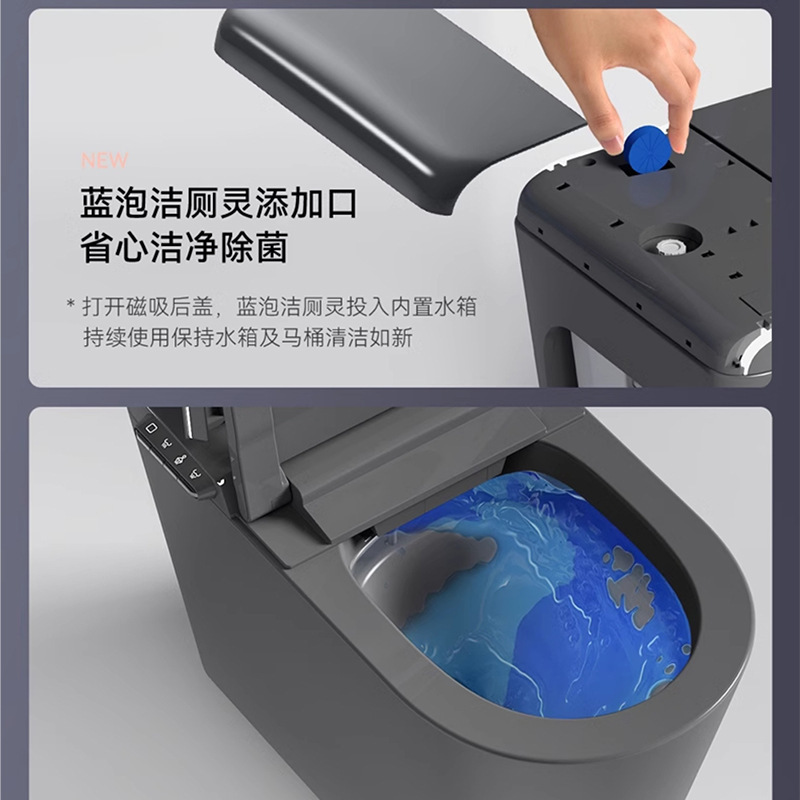 NEW

蓝泡洁厕灵添加口
省心洁净除菌

* 打开磁吸后盖，蓝泡洁厕灵投入内置水箱
持续使用保持水箱及马桶清洁如新