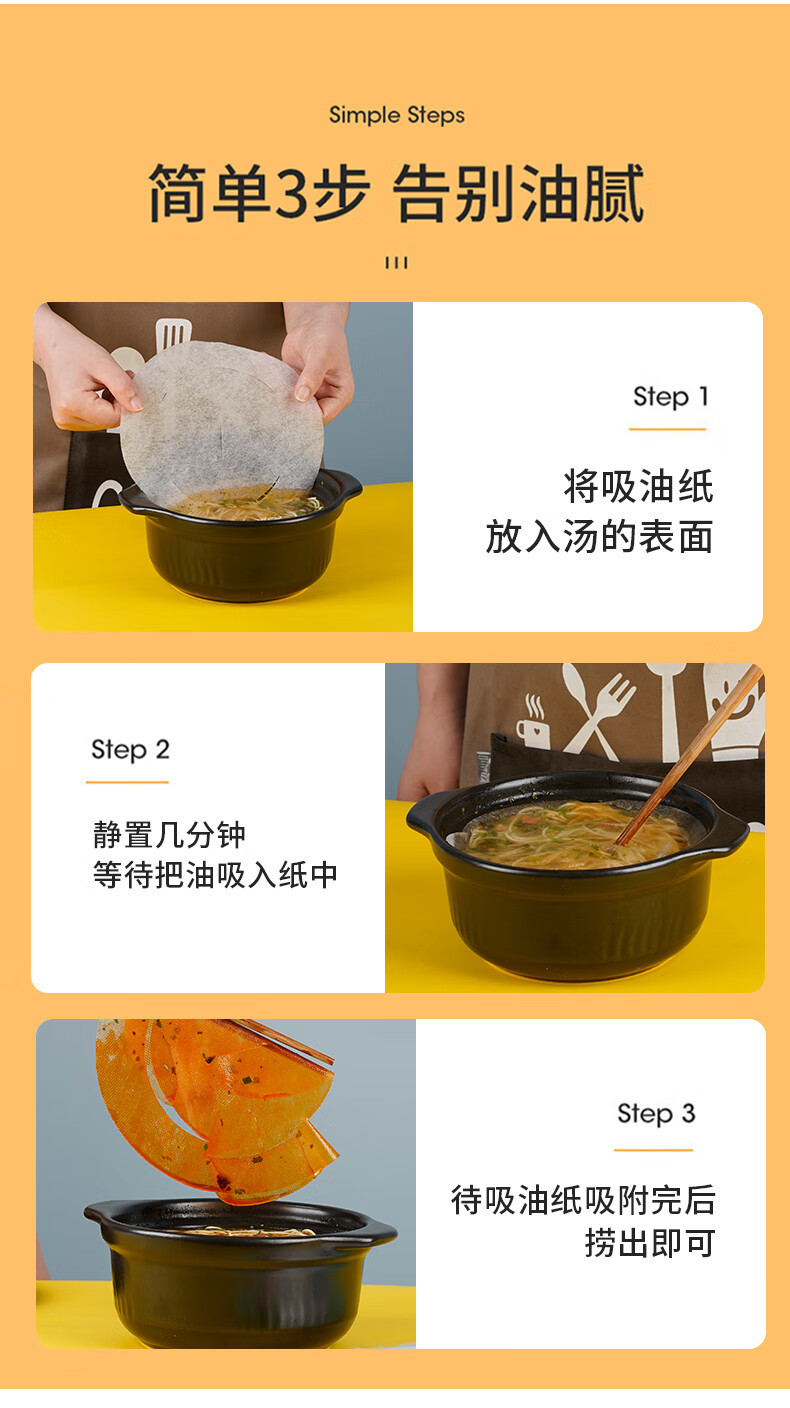 Simple Steps

简单3步 告别油腻

Step 1

将吸油纸
放入汤的表面

Step 2

静置几分钟
等待把油吸入纸中

Step 3

待吸油纸吸附完后
捞出即可