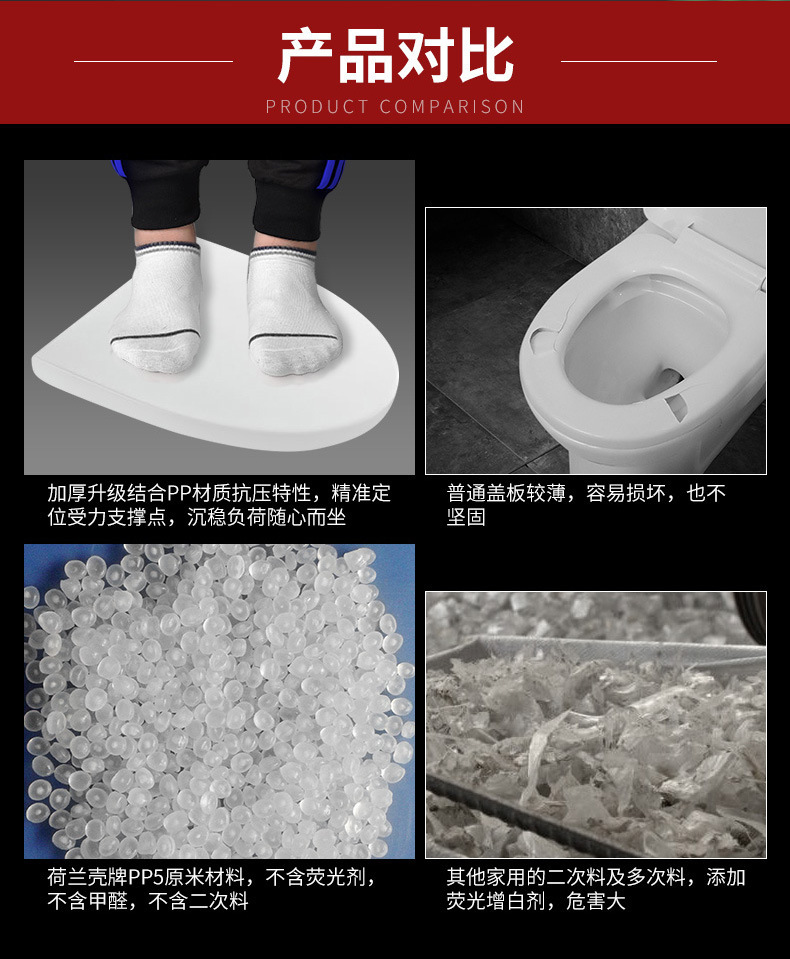 产品对比
PRODUCT COMPARISON

加厚升级结合PP材质抗压特性，精准定位受力支撑点，沉稳负荷随心而坐

普通盖板较薄，容易损坏，也不坚固

荷兰壳牌PP5原米材料，不含荧光剂，不含甲醛，不含二次料

其他家用的二次料及多次料，添加荧光增白剂，危害大