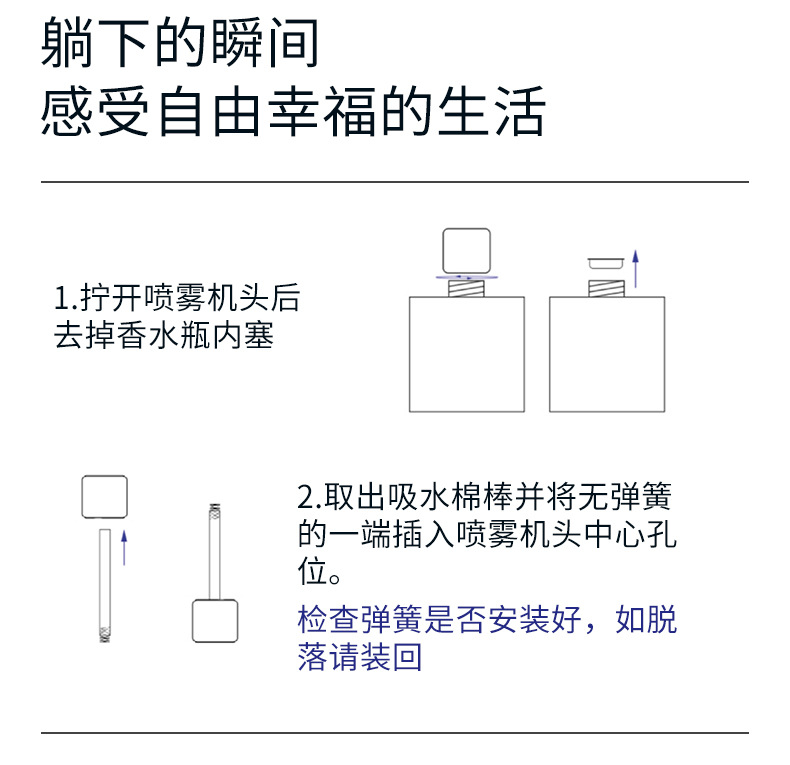 躺下的瞬间
感受自由幸福的生活

1.拧开喷雾机头后去掉香水瓶内塞

2.取出吸水棉棒并将无弹簧的一端插入喷雾机头中心孔位。

检查弹簧是否安装好，如脱落请装回