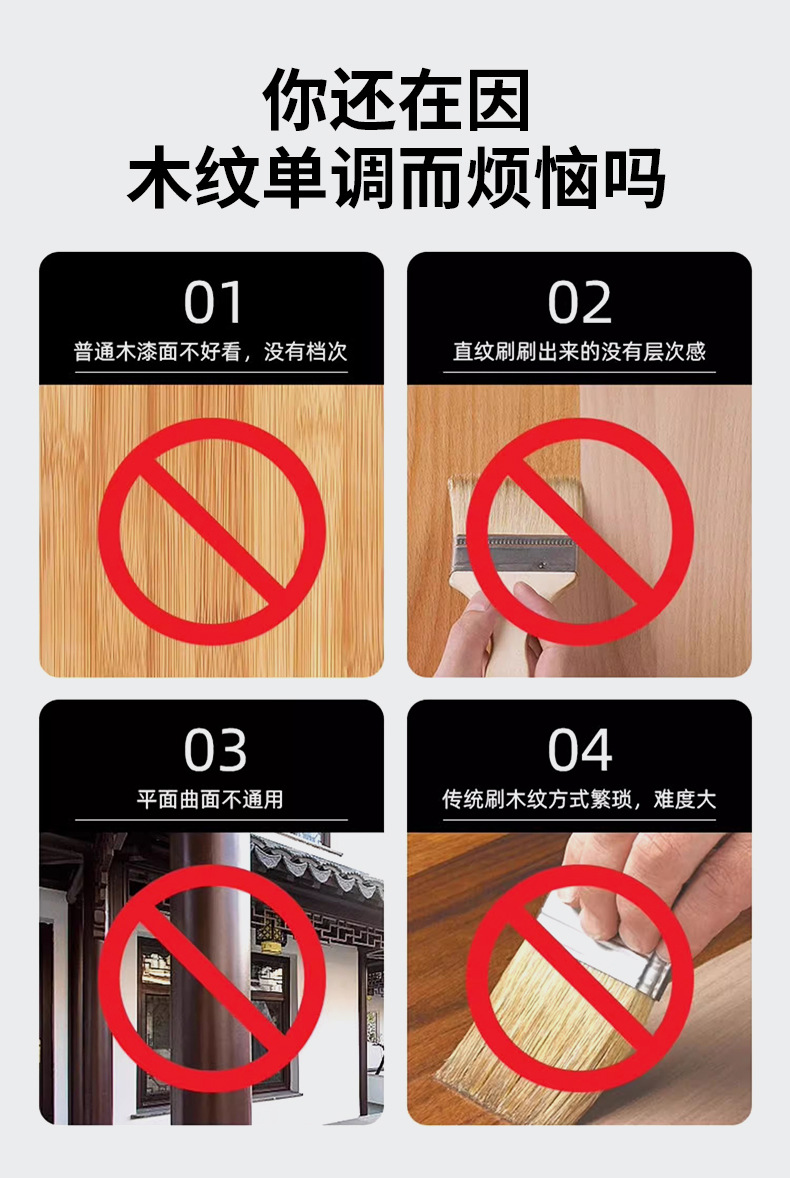 你还在因
木纹单调而烦恼吗

01
普通木漆面不好看，没有档次

02
直纹刷刷出来的没有层次感

03
平面曲面不通用

04
传统刷木纹方式繁琐，难度大