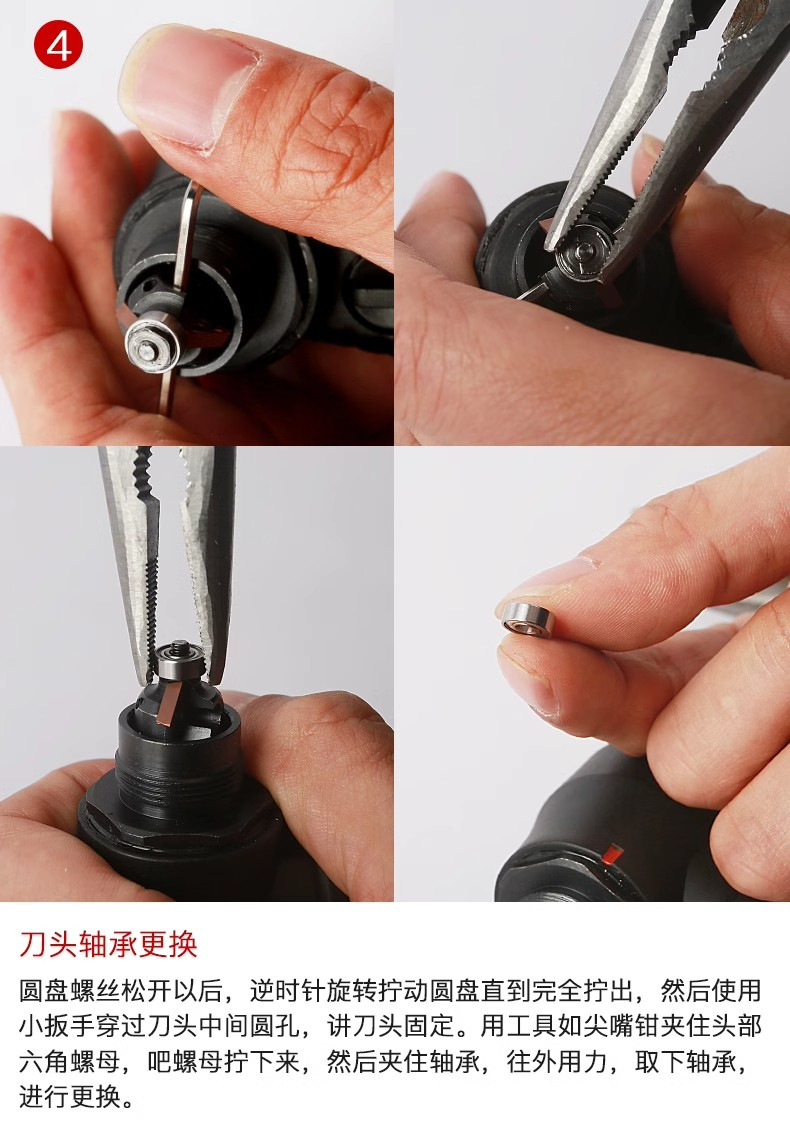 4

刀头轴承更换

圆盘螺丝松开以后，逆时针旋转拧动圆盘直到完全拧出，然后使用小扳手穿过刀头中间圆孔，讲刀头固定。用工具如尖嘴钳夹住头部六角螺母，吧螺母拧下来，然后夹住轴承，往外用力，取下轴承，进行更换。