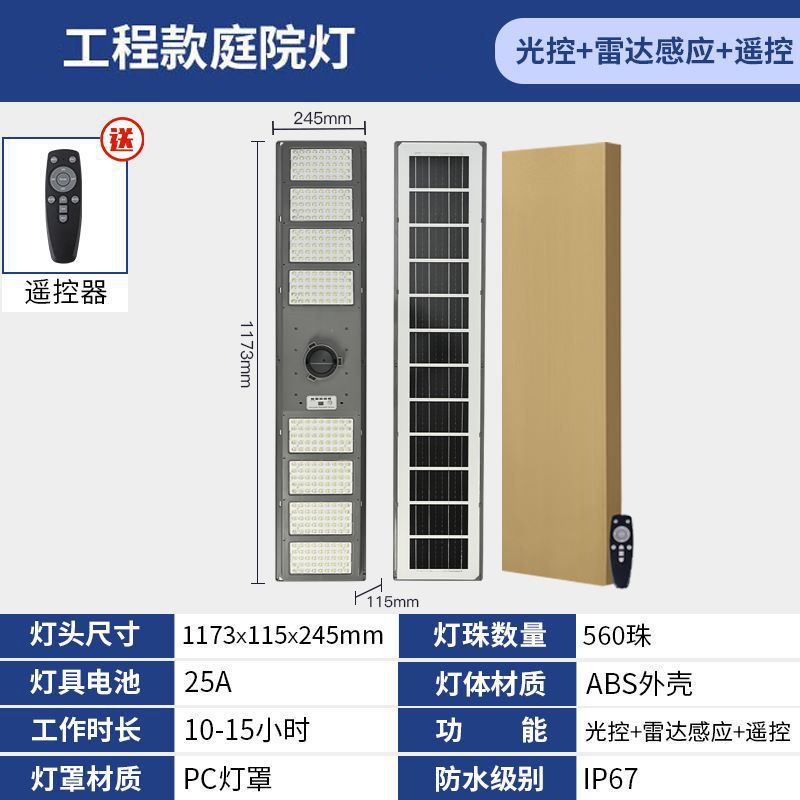 工程款庭院灯

光控+雷达感应+遥控

送

遥控器

245mm

1173mm

115mm

| 灯头尺寸 | 1173x115x245mm | 灯珠数量 | 560珠 |
|---|---|---|---|
| 灯具电池 | 25A | 灯体材质 | ABS外壳 |
| 工作时长 | 10-15小时 | 功　能 | 光控+雷达感应+遥控 |
| 灯罩材质 | PC灯罩 | 防水级别 | IP67 |