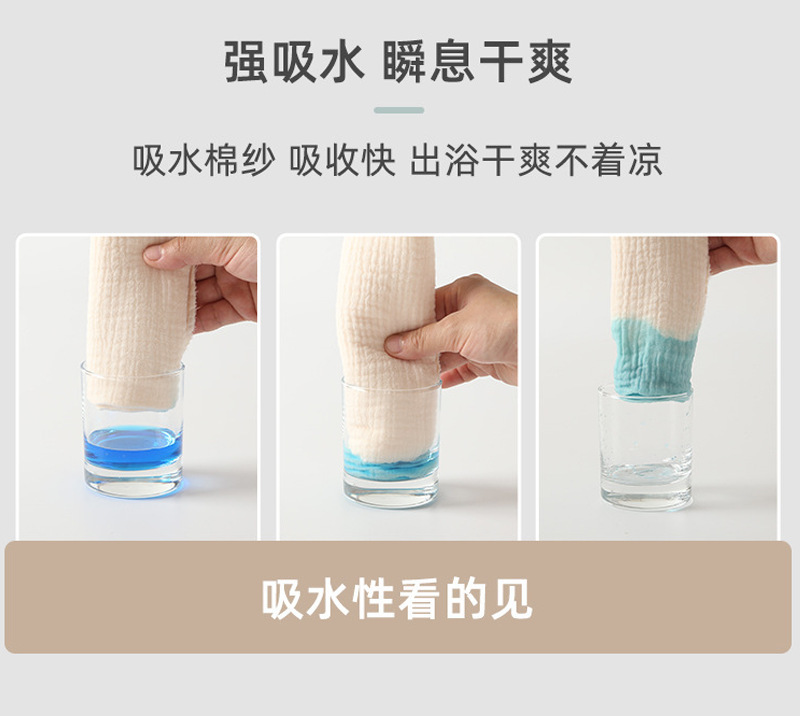 强吸水 瞬息干爽

吸水棉纱 吸收快 出浴干爽不着凉

吸水性看的见