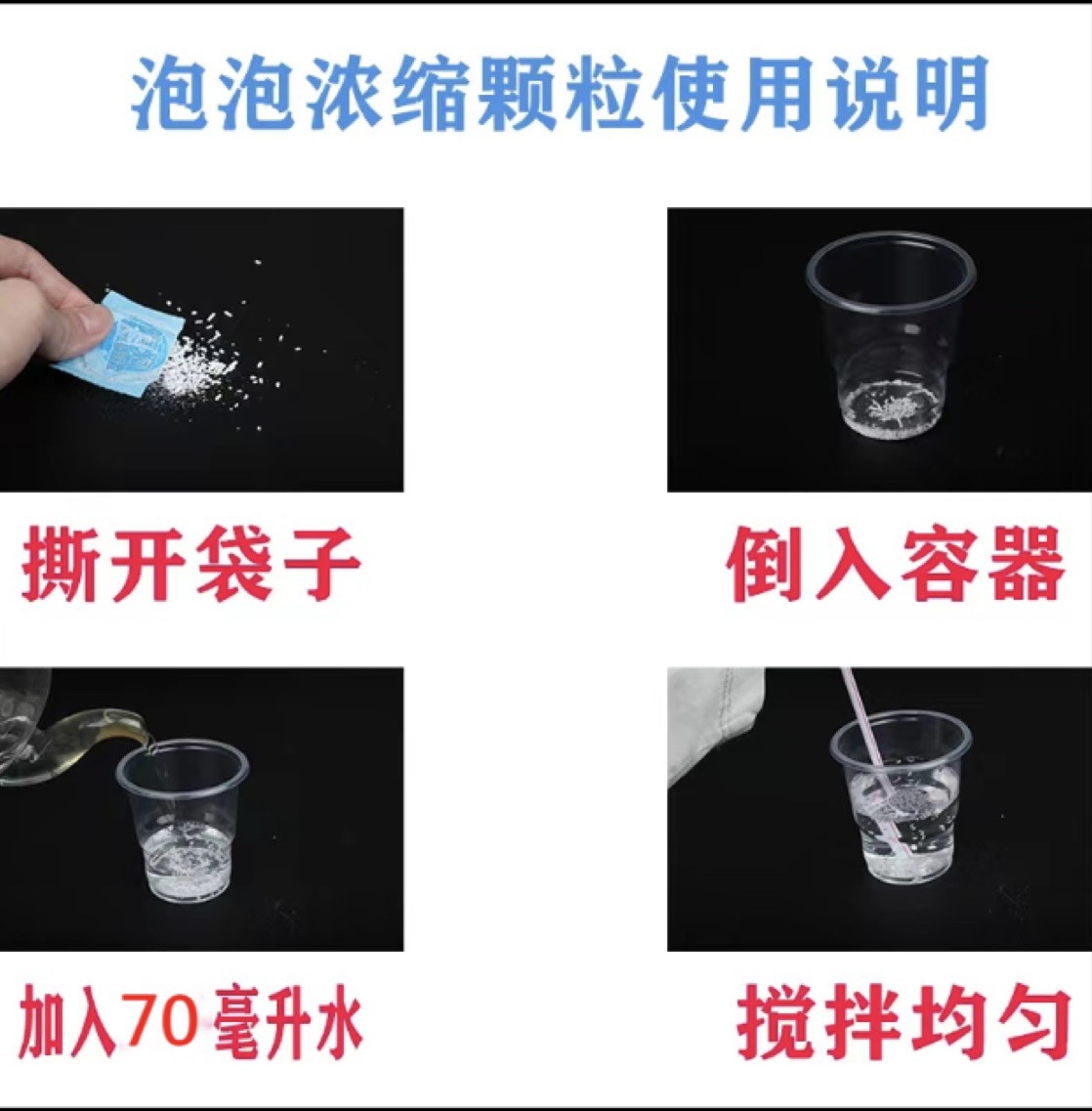 泡泡浓缩颗粒使用说明

撕开袋子

倒入容器

加入70毫升水

搅拌均匀