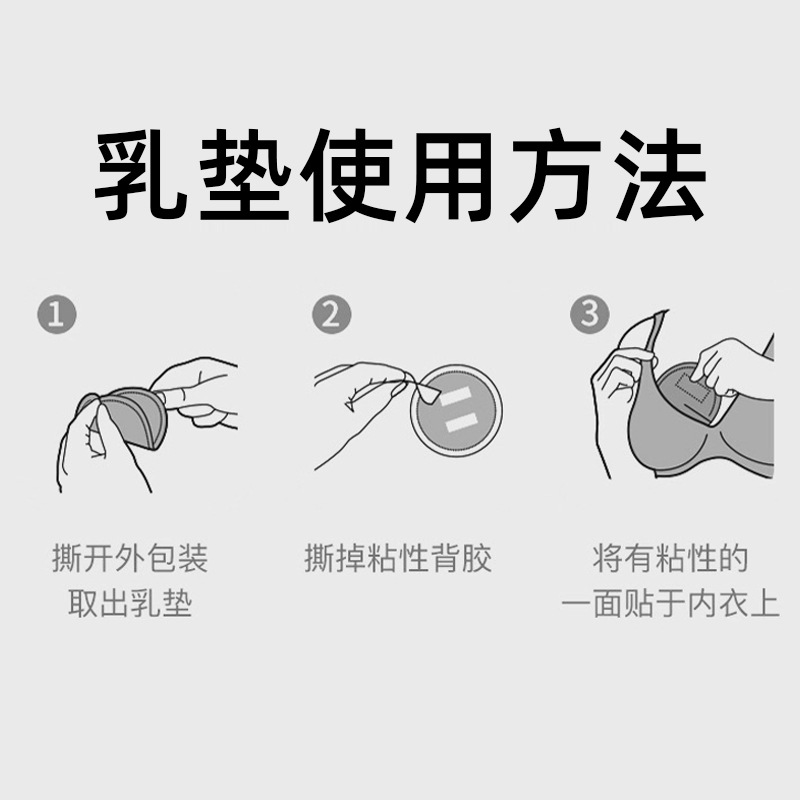 乳垫使用方法

1
撕开外包装
取出乳垫

2
撕掉粘性背胶

3
将有粘性的
一面贴于内衣上