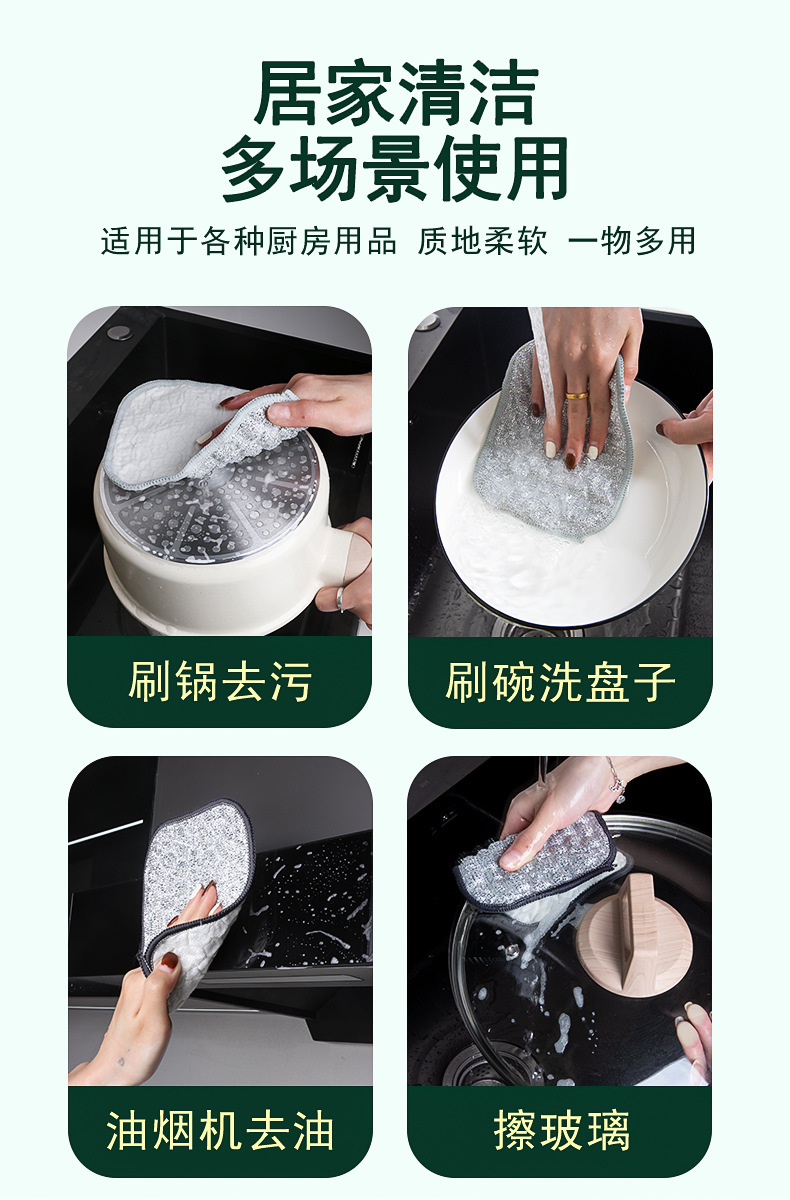 居家清洁
多场景使用

适用于各种厨房用品 质地柔软 一物多用

刷锅去污

刷碗洗盘子

油烟机去油

擦玻璃