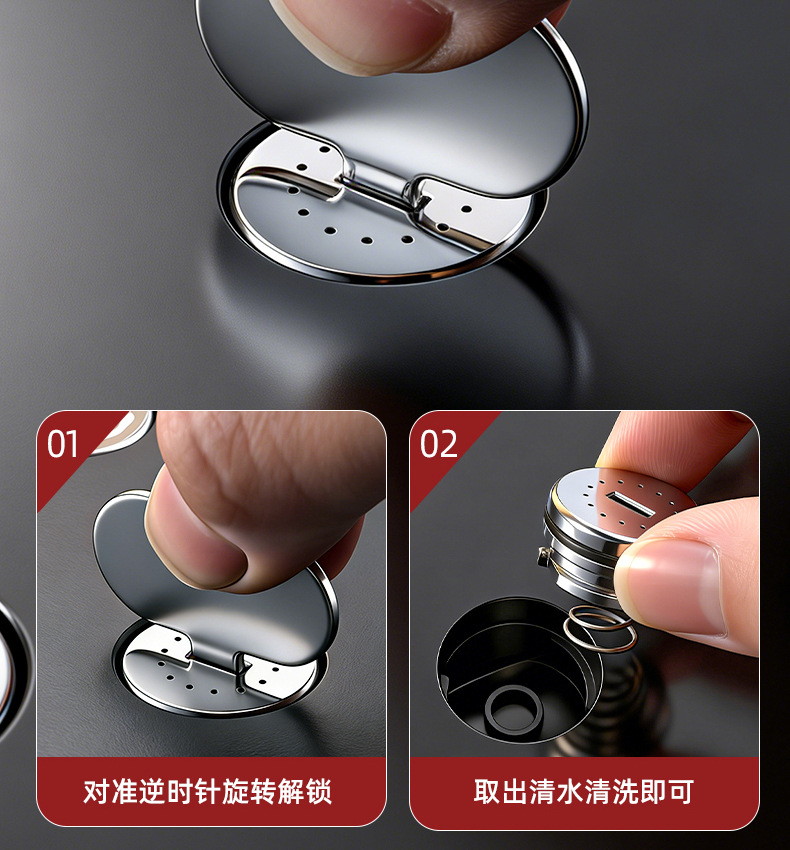 01

对准逆时针旋转解锁

02

取出清水清洗即可