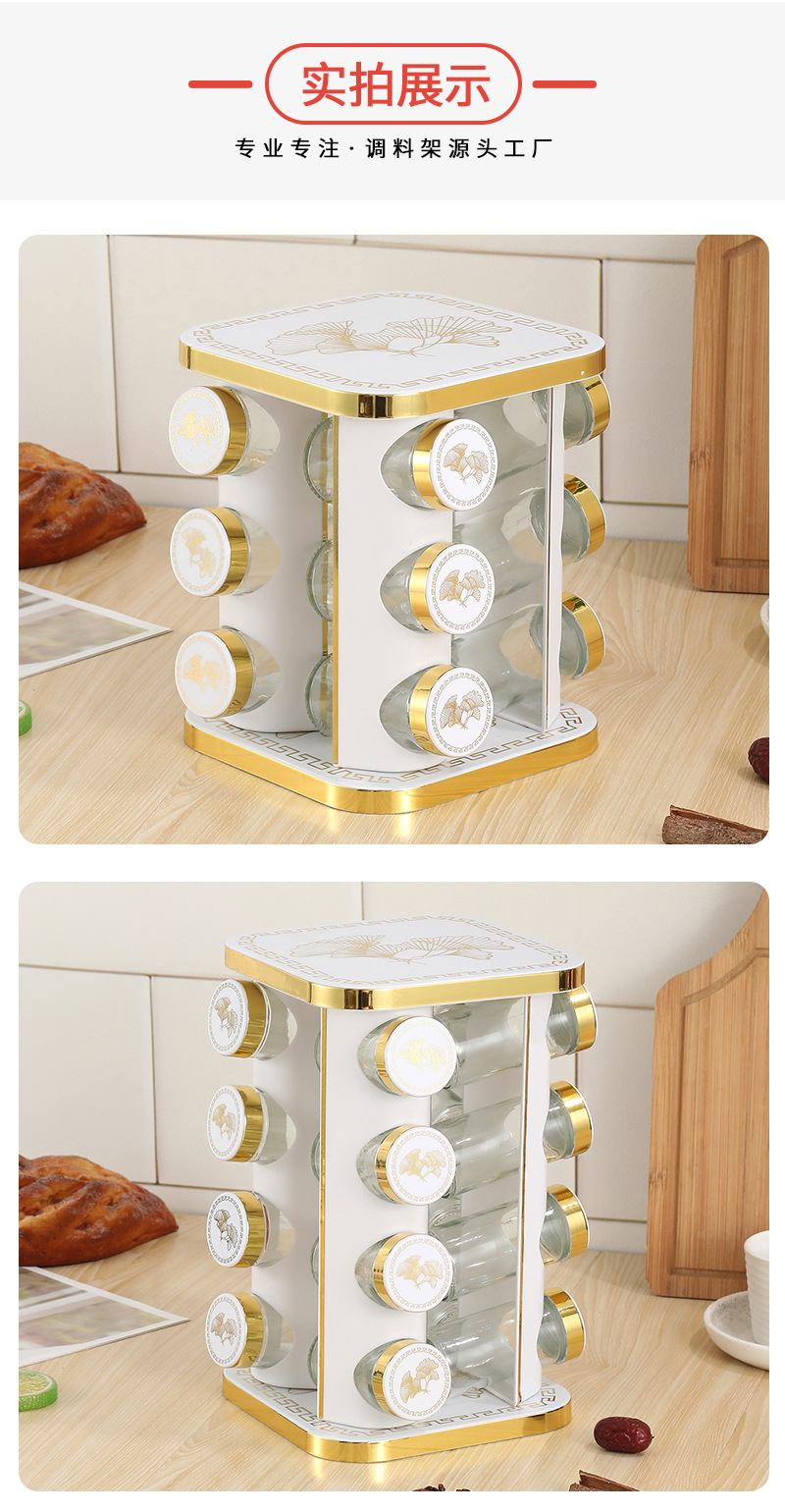 实拍展示

专业专注·调料架源头工厂