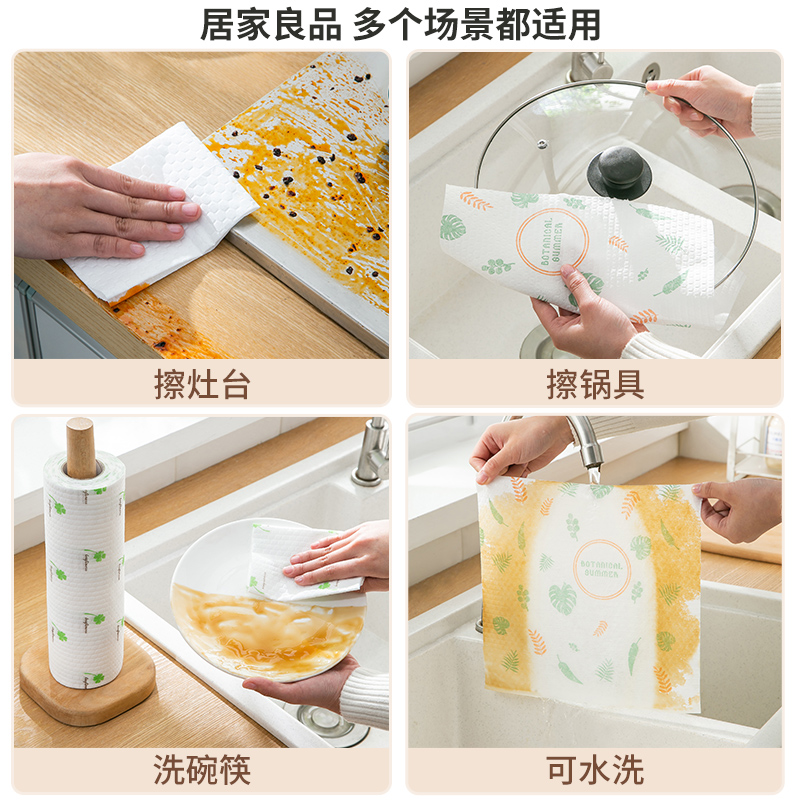 居家良品 多个场景都适用

擦灶台

BOTANICAL SUMMER

擦锅具

洗碗筷

BOTANICAL SUMMER

可水洗