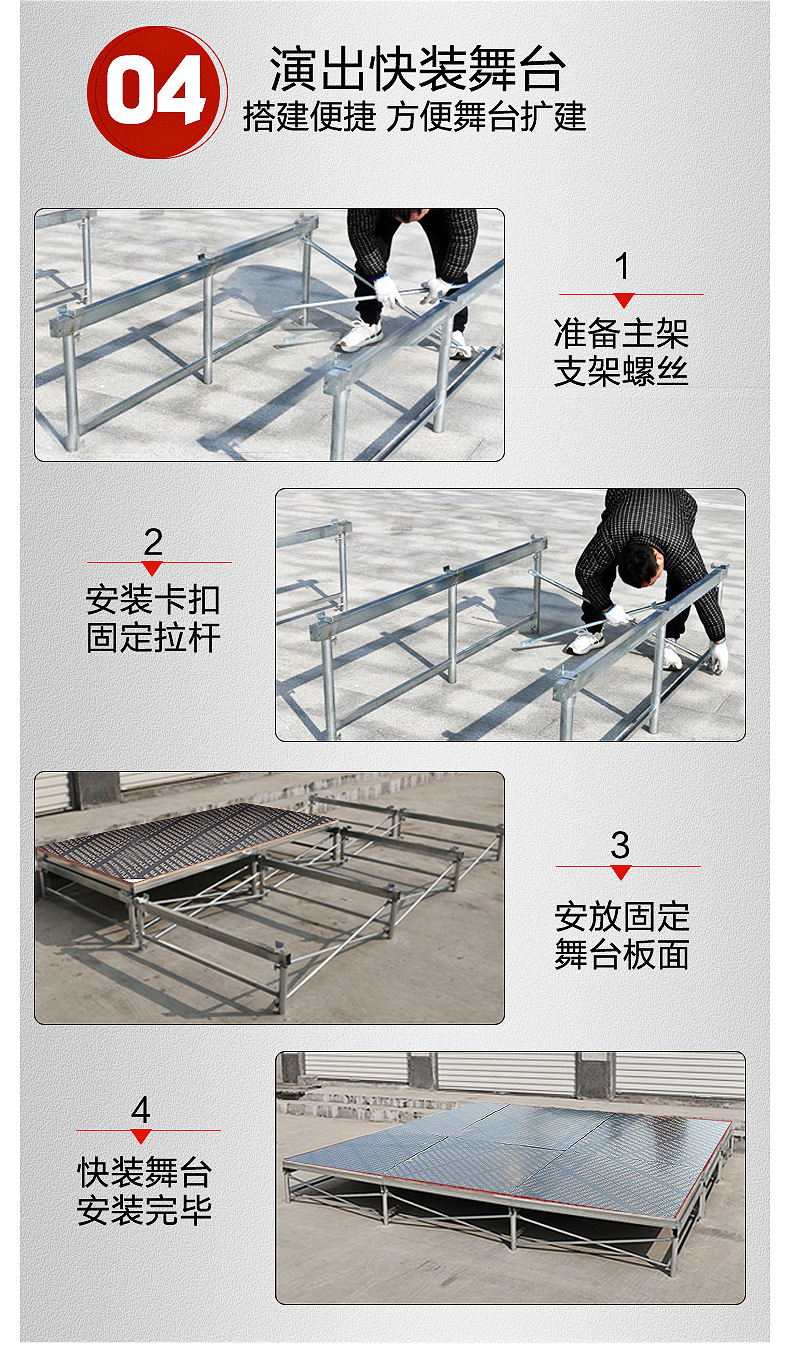 04
演出快装舞台
搭建便捷 方便舞台扩建

1
准备主架
支架螺丝

2
安装卡扣
固定拉杆

3
安放固定
舞台板面

4
快装舞台
安装完毕