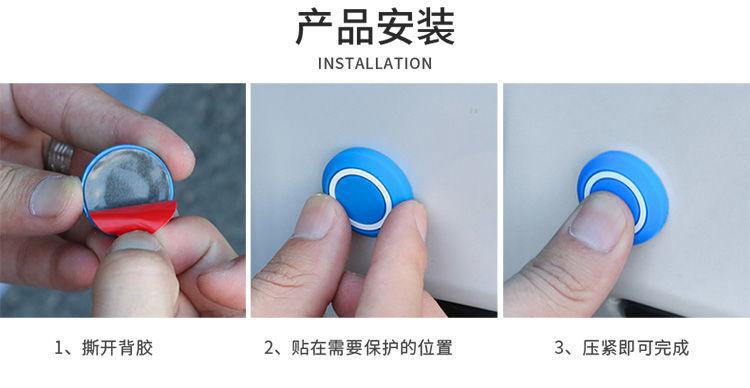 产品安装
INSTALLATION

1、撕开背胶

2、贴在需要保护的位置

3、压紧即可完成