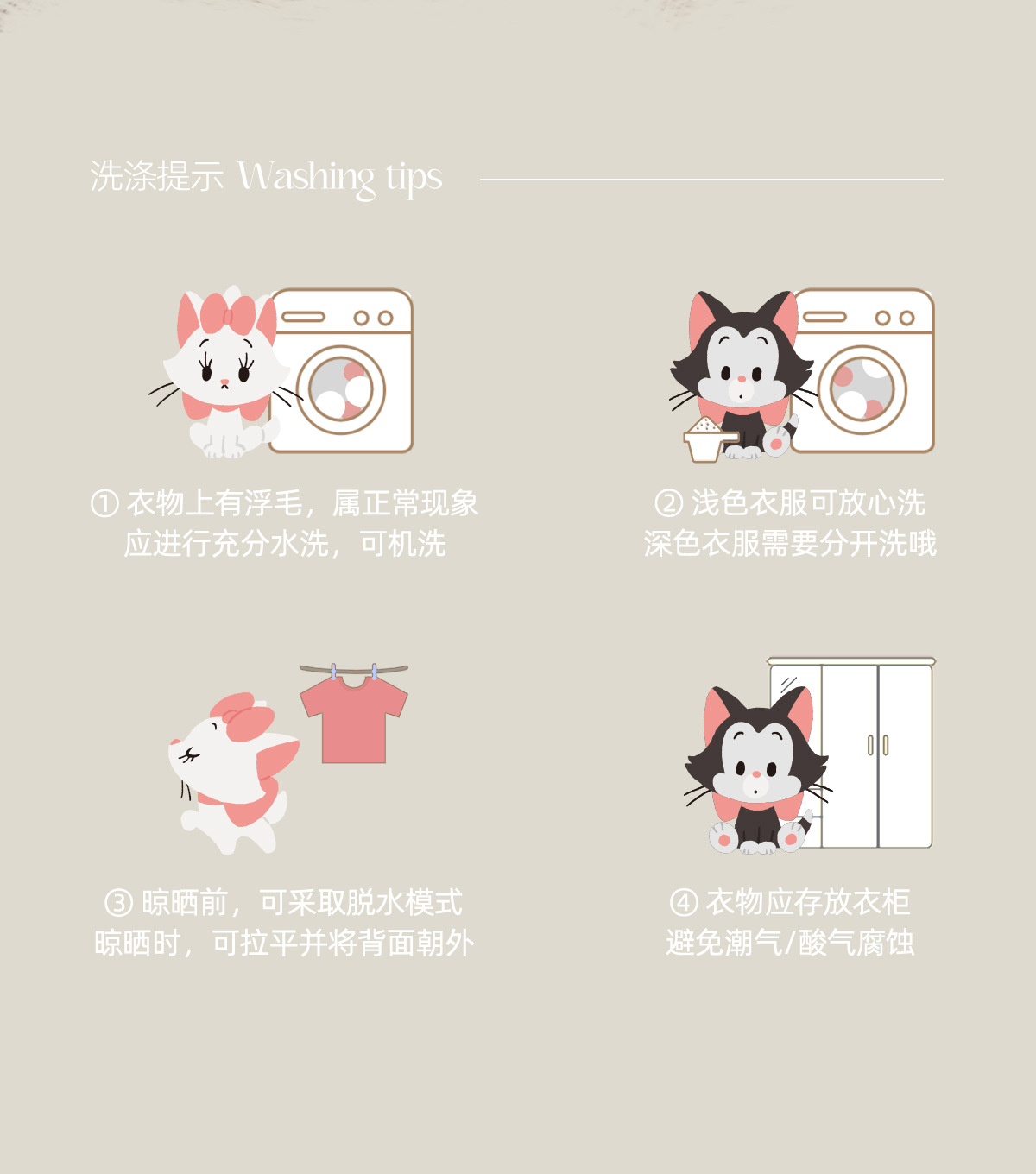 洗涤提示 Washing tips

① 衣物上有浮毛，属正常现象
应进行充分水洗，可机洗

② 浅色衣服可放心洗
深色衣服需要分开洗哦

③ 晾晒前，可采取脱水模式
晾晒时，可拉平并将背面朝外

④ 衣物应存放衣柜
避免潮气/酸气腐蚀