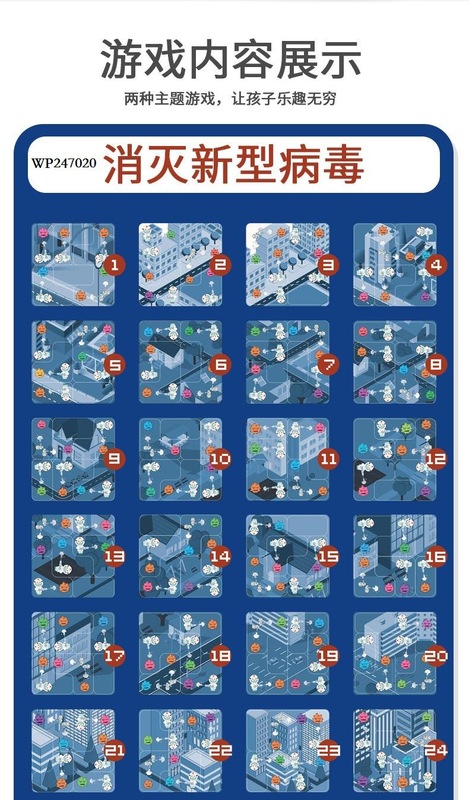 游戏内容展示

两种主题游戏，让孩子乐趣无穷

WP247020 消灭新型病毒

1 2 3 4
5 6 7 8
9 10 11 12
13 14 15 16
17 18 19 20
21 22 23 24