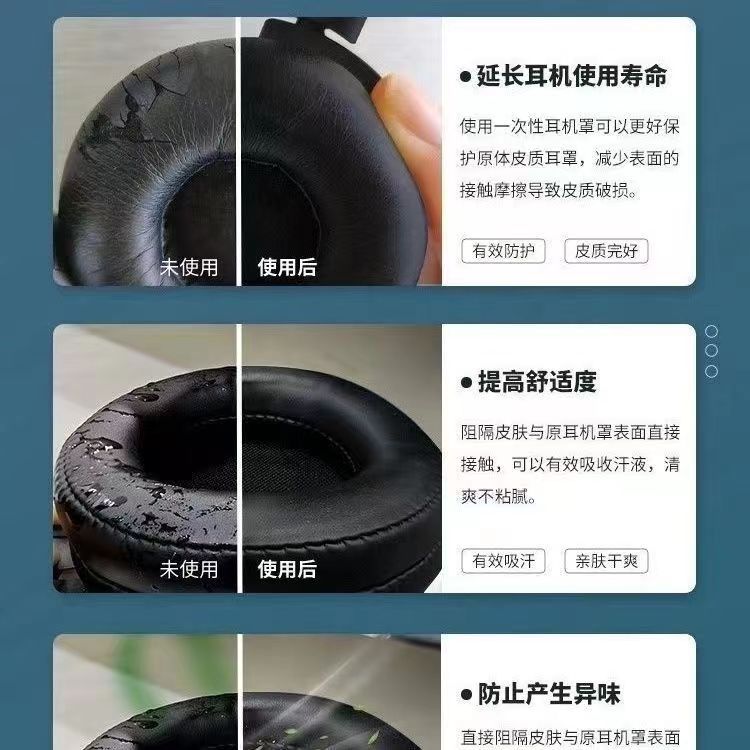 未使用 使用后

● 延长耳机使用寿命

使用一次性耳机罩可以更好保护原体皮质耳罩，减少表面的接触摩擦导致皮质破损。

有效防护 皮质完好

未使用 使用后

● 提高舒适度

阻隔皮肤与原耳机罩表面直接接触，可以有效吸收汗液，清爽不粘腻。

有效吸汗 亲肤干爽

● 防止产生异味

直接阻隔皮肤与原耳机罩表面