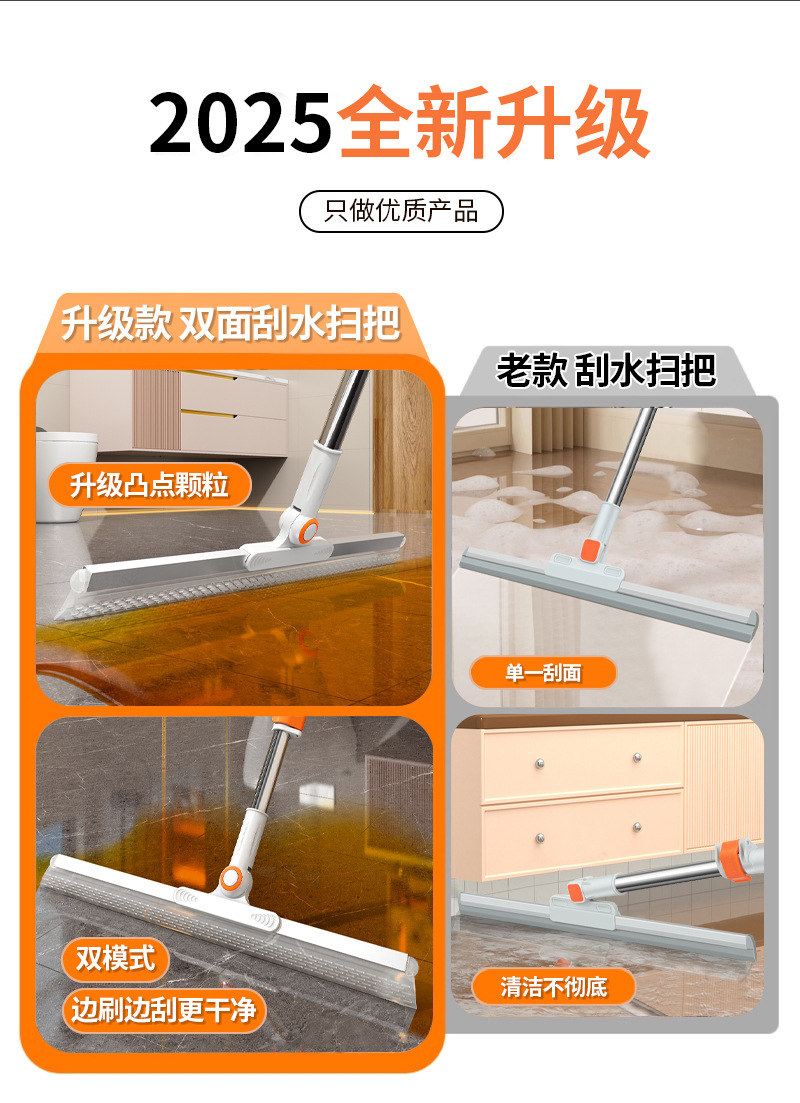 2025全新升级

只做优质产品

升级款 双面刮水扫把

升级凸点颗粒

双模式

边刷边刮更干净

老款 刮水扫把

单一刮面

清洁不彻底