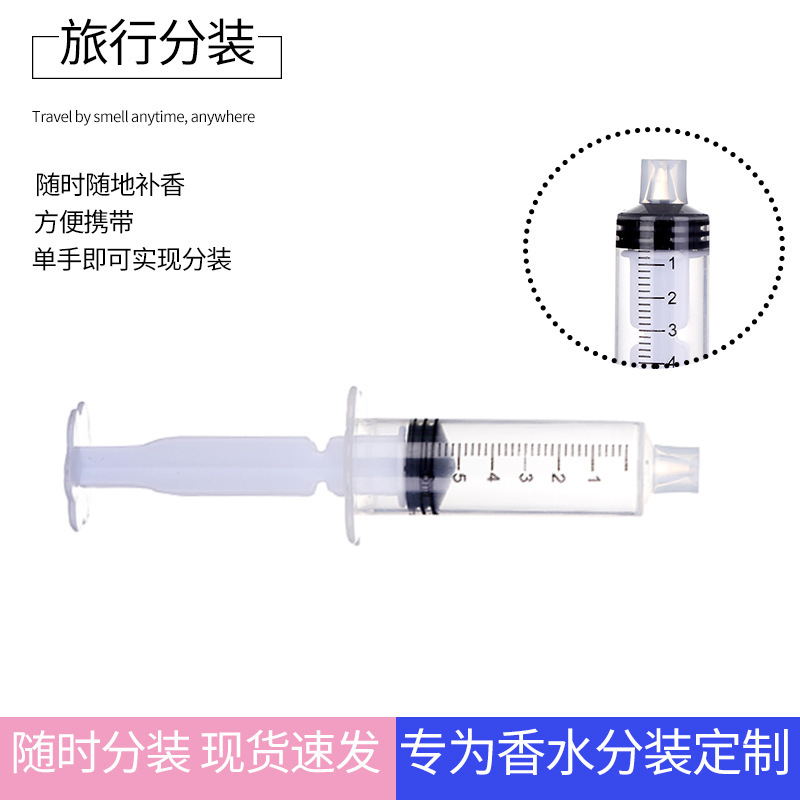 旅行分装

Travel by smell anytime, anywhere

随时随地补香
方便携带
单手即可实现分装

1
2
3
4

5 4 3 2 1

随时分装 现货速发

专为香水分装定制