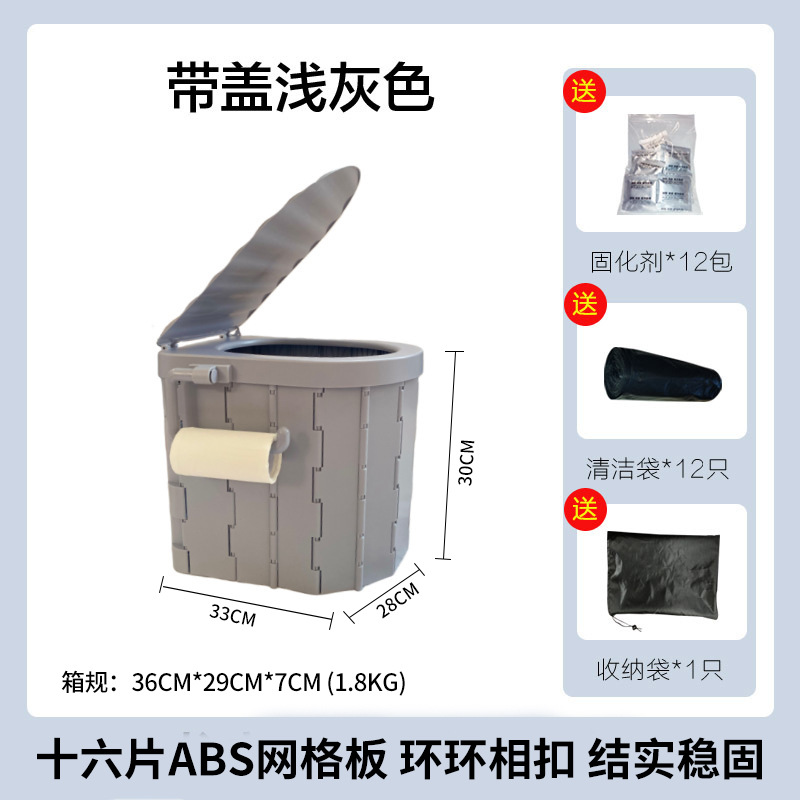 带盖浅灰色

30CM

33CM

28CM

箱规：36CM*29CM*7CM (1.8KG)

送

固化剂*12包

送

清洁袋*12只

送

收纳袋*1只

十六片ABS网格板 环环相扣 结实稳固