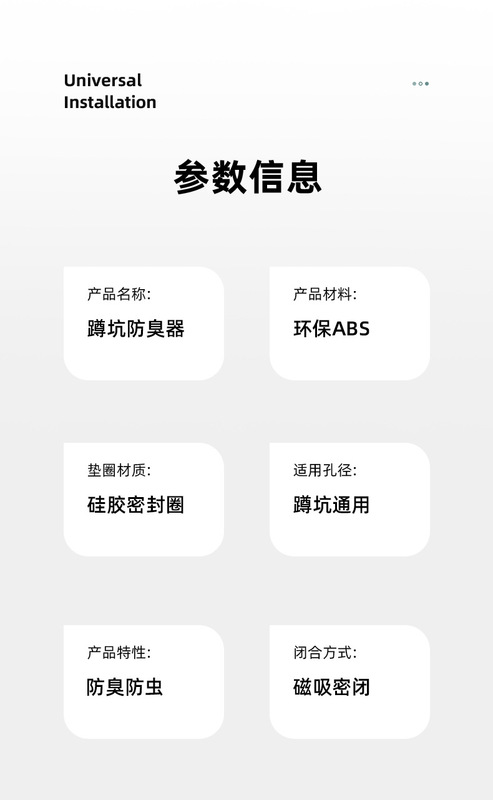 Universal
Installation

参数信息

产品名称:
蹲坑防臭器

产品材料:
环保ABS

垫圈材质:
硅胶密封圈

适用孔径:
蹲坑通用

产品特性:
防臭防虫

闭合方式:
磁吸密闭