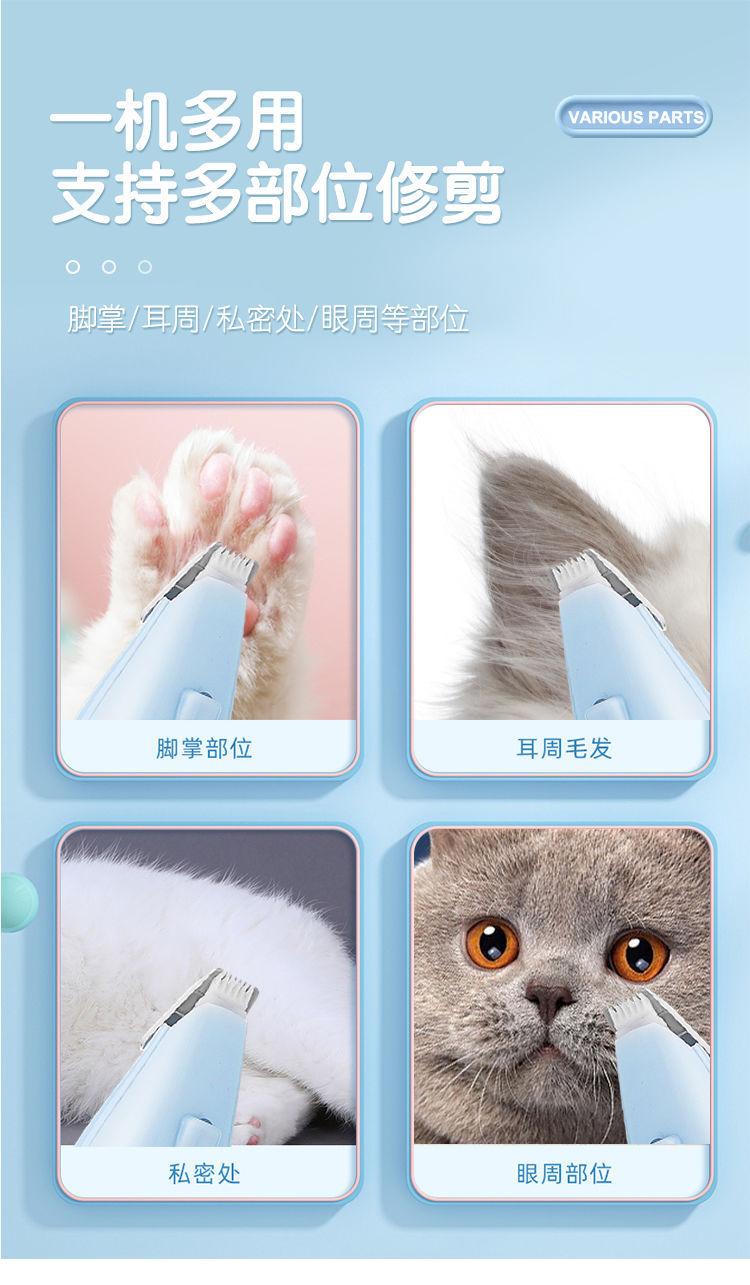 一机多用
支持多部位修剪

VARIOUS PARTS

脚掌/耳周/私密处/眼周等部位

脚掌部位

耳周毛发

私密处

眼周部位