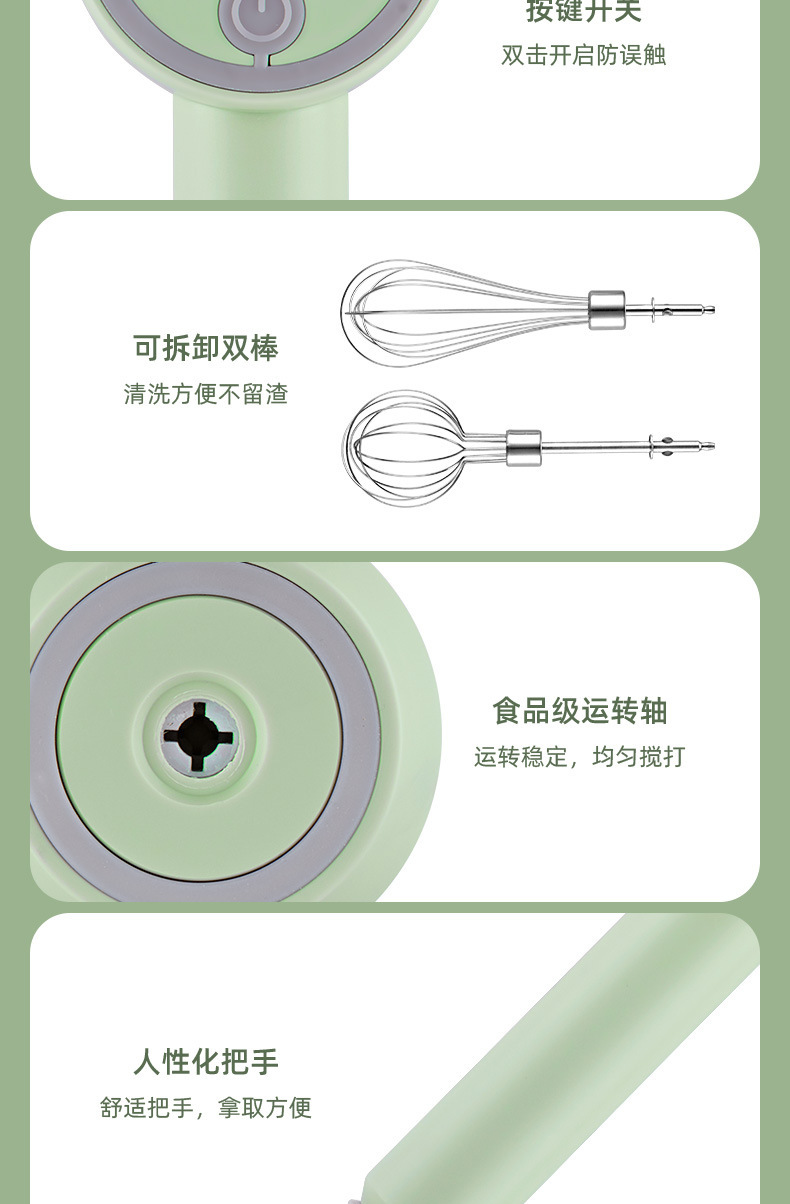 按键开关
双击开启防误触

可拆卸双棒
清洗方便不留渣

食品级运转轴
运转稳定，均匀搅打

人性化把手
舒适把手，拿取方便