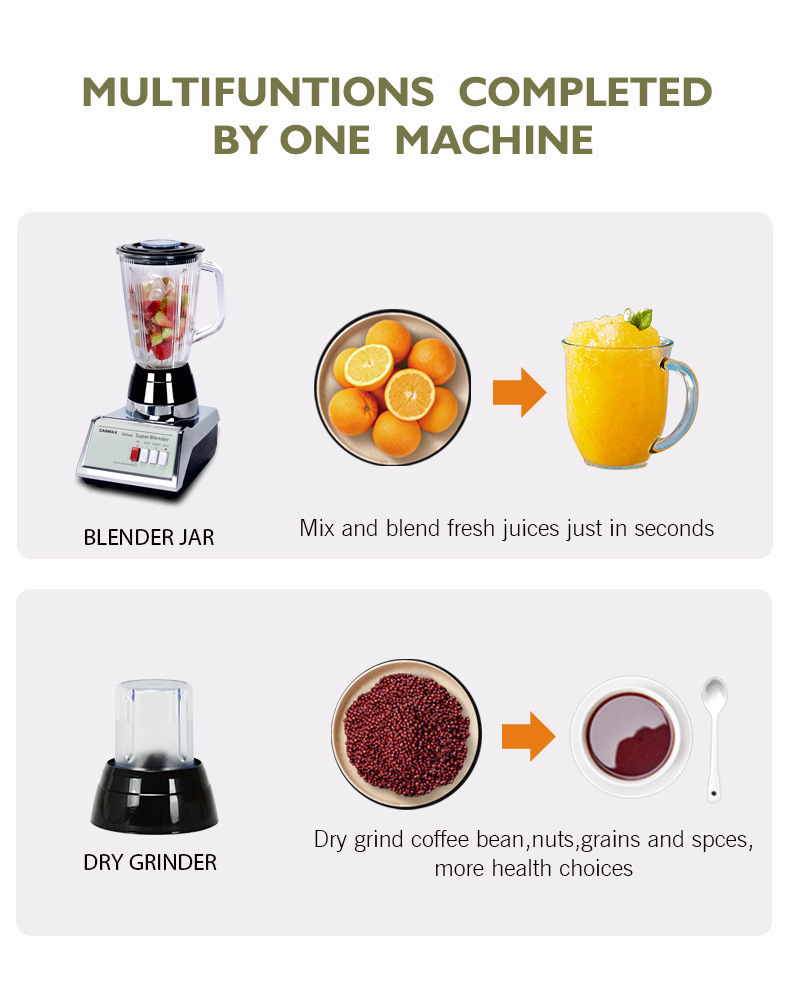 MULTIFUNTIONS COMPLETED BY ONE MACHINE

CANMAX Deluxe SuperBlender

BLENDER JAR

Mix and blend fresh juices just in seconds

DRY GRINDER

Dry grind coffee bean,nuts,grains and spces, more health choices