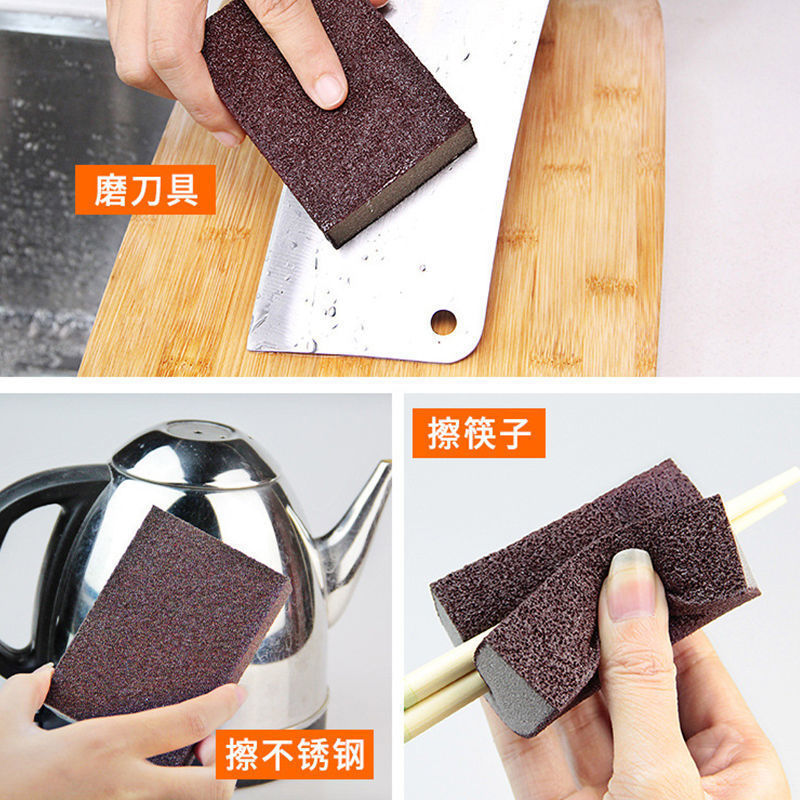 磨刀具

擦不锈钢

擦筷子